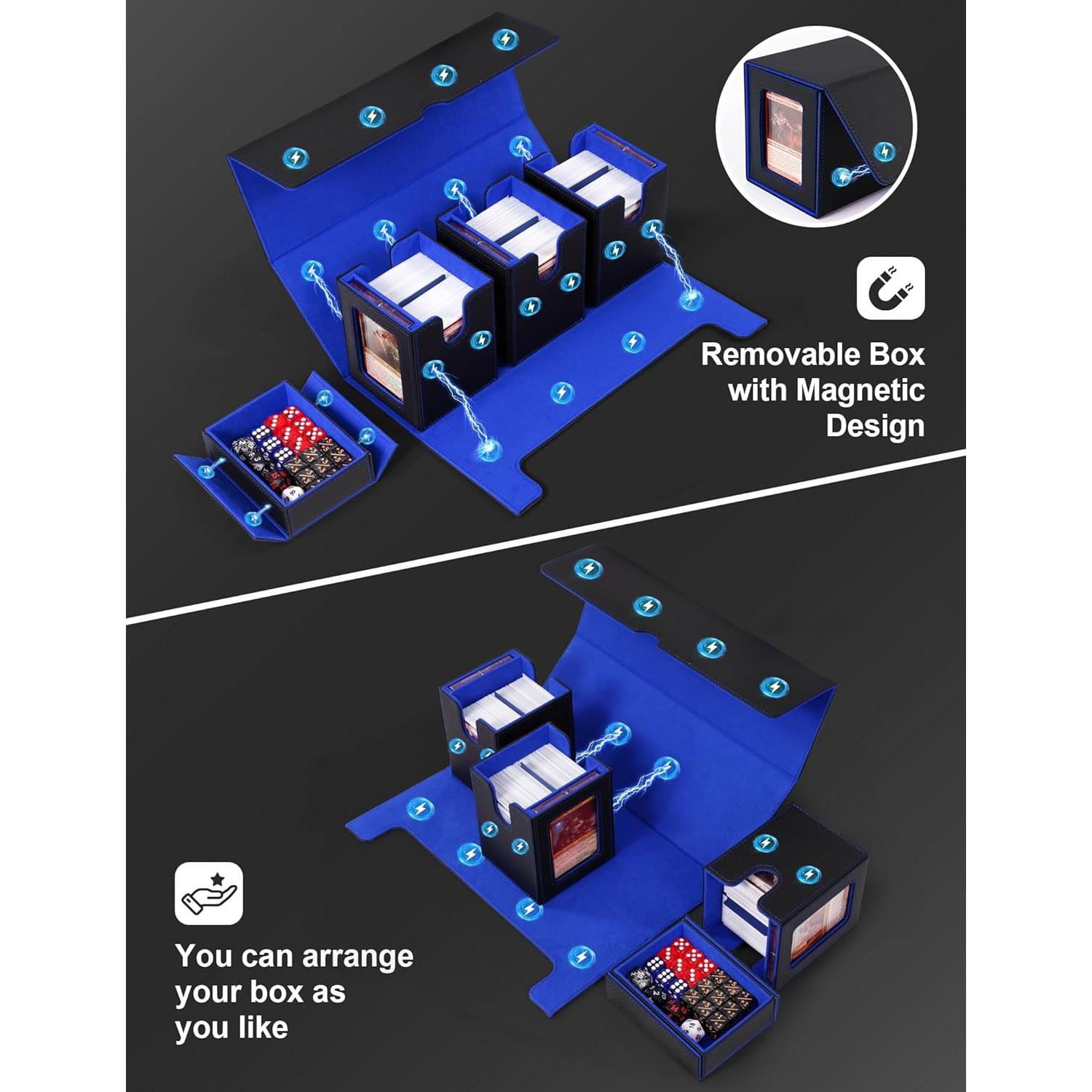 Removable Box with Magnetic Design

You can arrange your box as you like