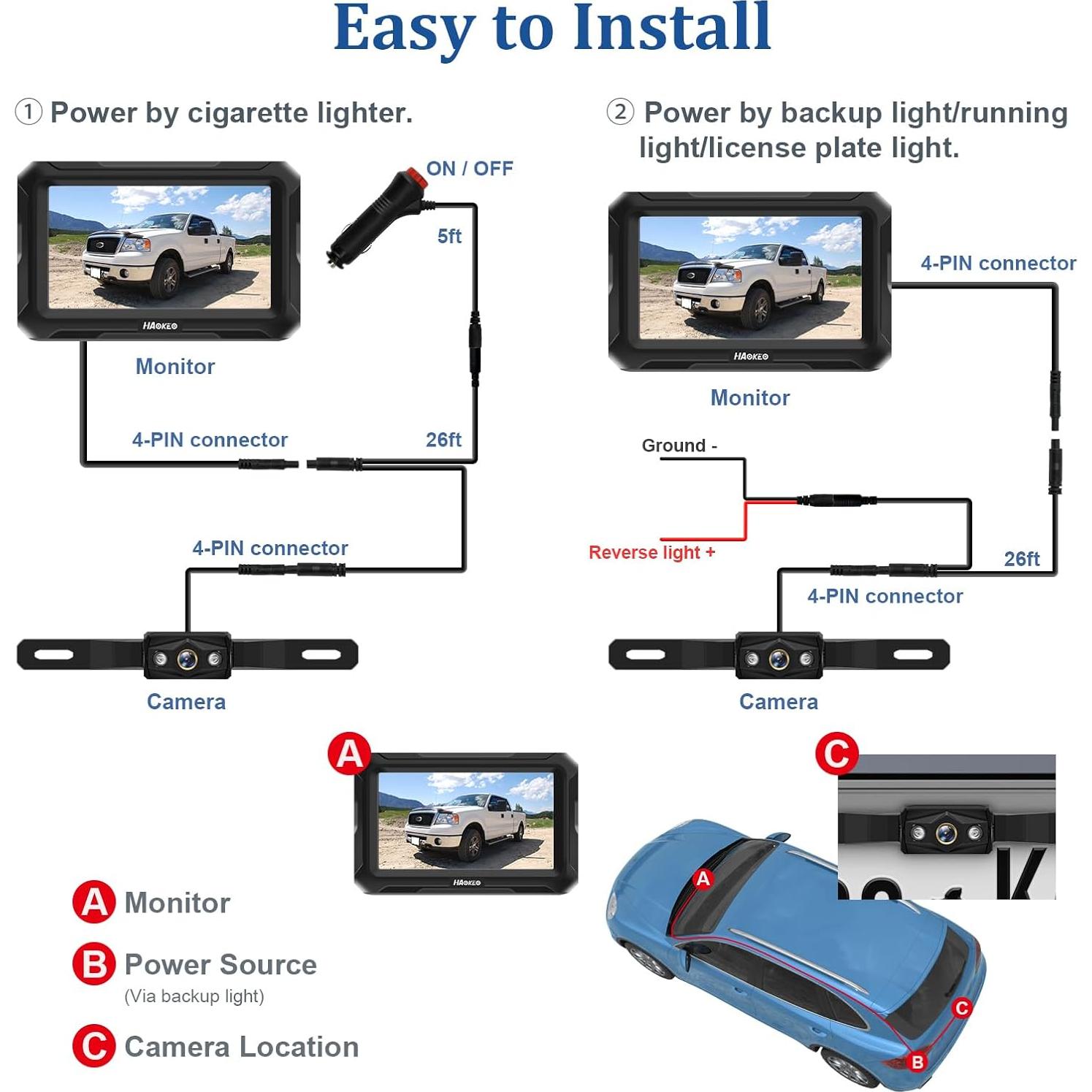 Easy to Install

① Power by cigarette lighter.

ON / OFF

5ft

HAOKEO

Monitor

4-PIN connector

26ft

4-PIN connector

Camera

② Power by backup light/running light/license plate light.

HAOKEO

4-PIN connector

Monitor

Ground -

Reverse light +

26ft

4-PIN connector

Camera

A

HAOKEO

C

A Monitor

B Power Source
(Via backup light)

C Camera Location

A

C

B