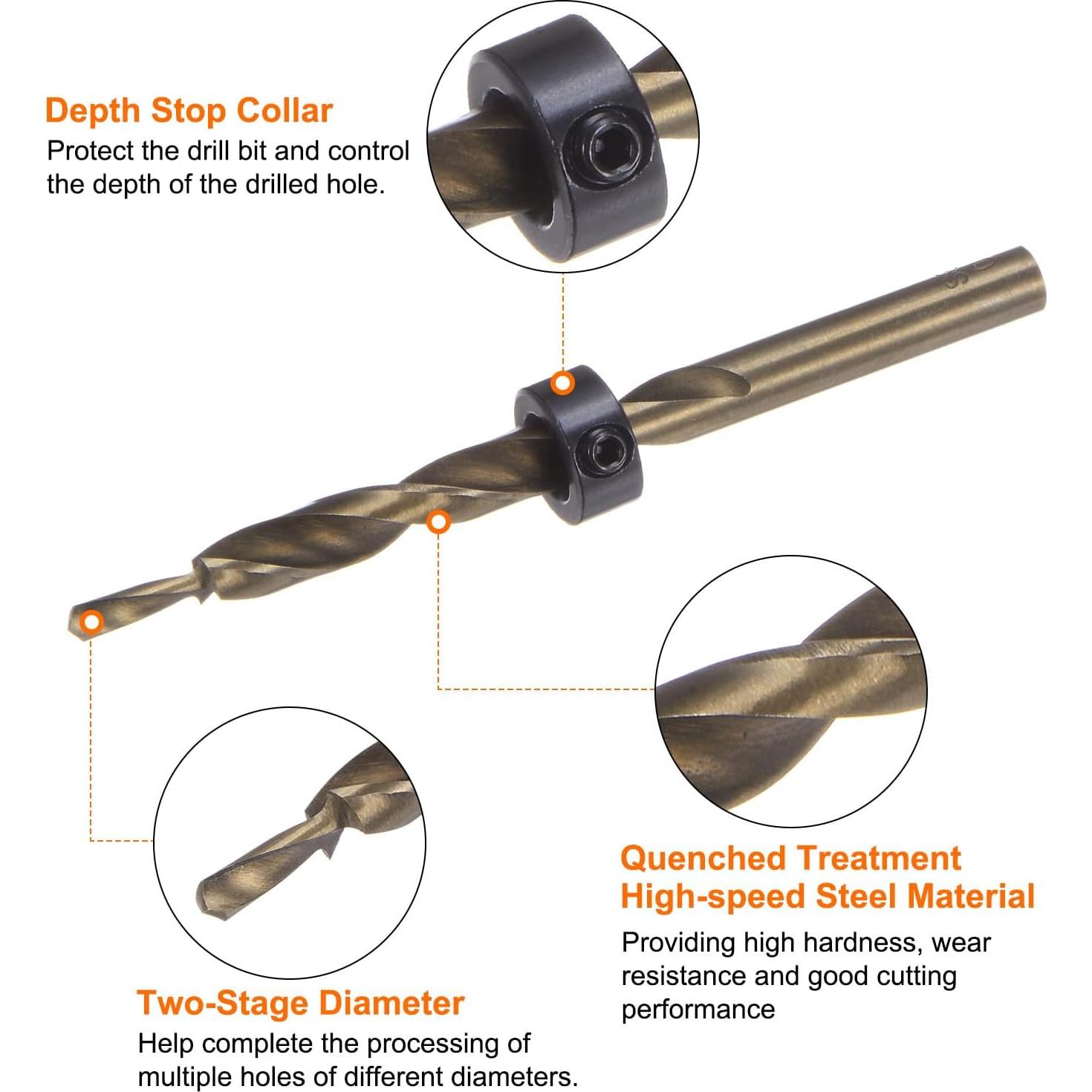 Depth Stop Collar
Protect the drill bit and control the depth of the drilled hole.

Quenched Treatment
High-speed Steel Material
Providing high hardness, wear resistance and good cutting performance

Two-Stage Diameter
Help complete the processing of multiple holes of different diameters.