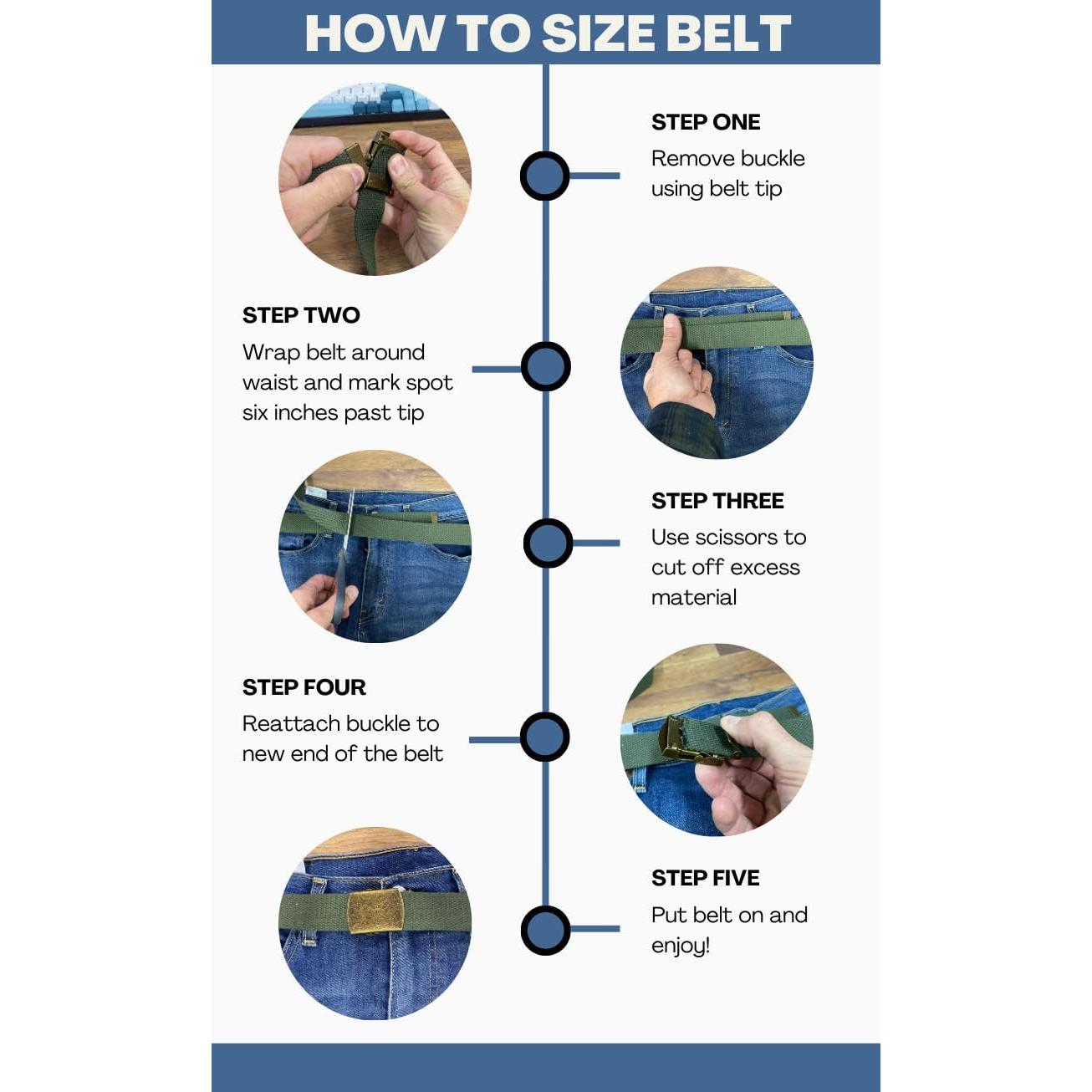 HOW TO SIZE BELT

STEP ONE
Remove buckle using belt tip

STEP TWO
Wrap belt around waist and mark spot six inches past tip

STEP THREE
Use scissors to cut off excess material

STEP FOUR
Reattach buckle to new end of the belt

STEP FIVE
Put belt on and enjoy!