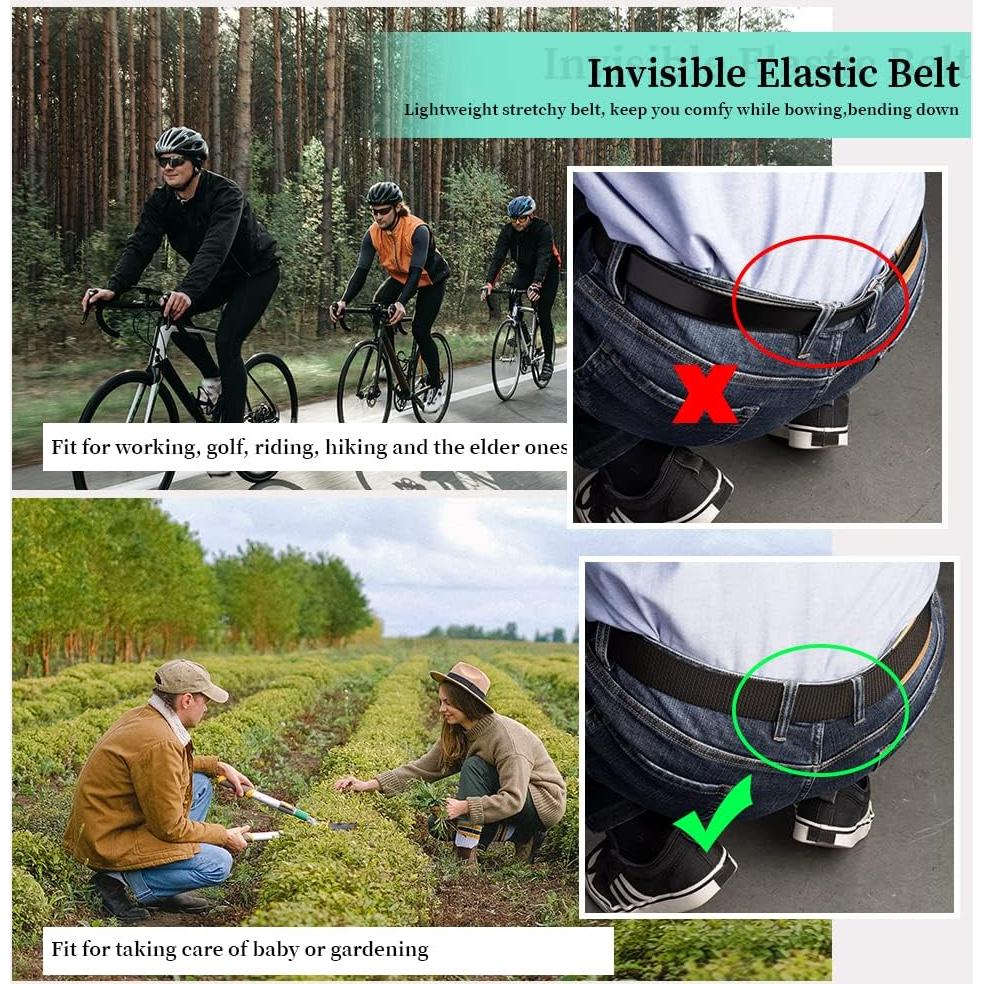 Invisible Elastic Belt
Lightweight stretchy belt, keep you comfy while bowing,bending down

Fit for working, golf, riding, hiking and the elder ones

Fit for taking care of baby or gardening