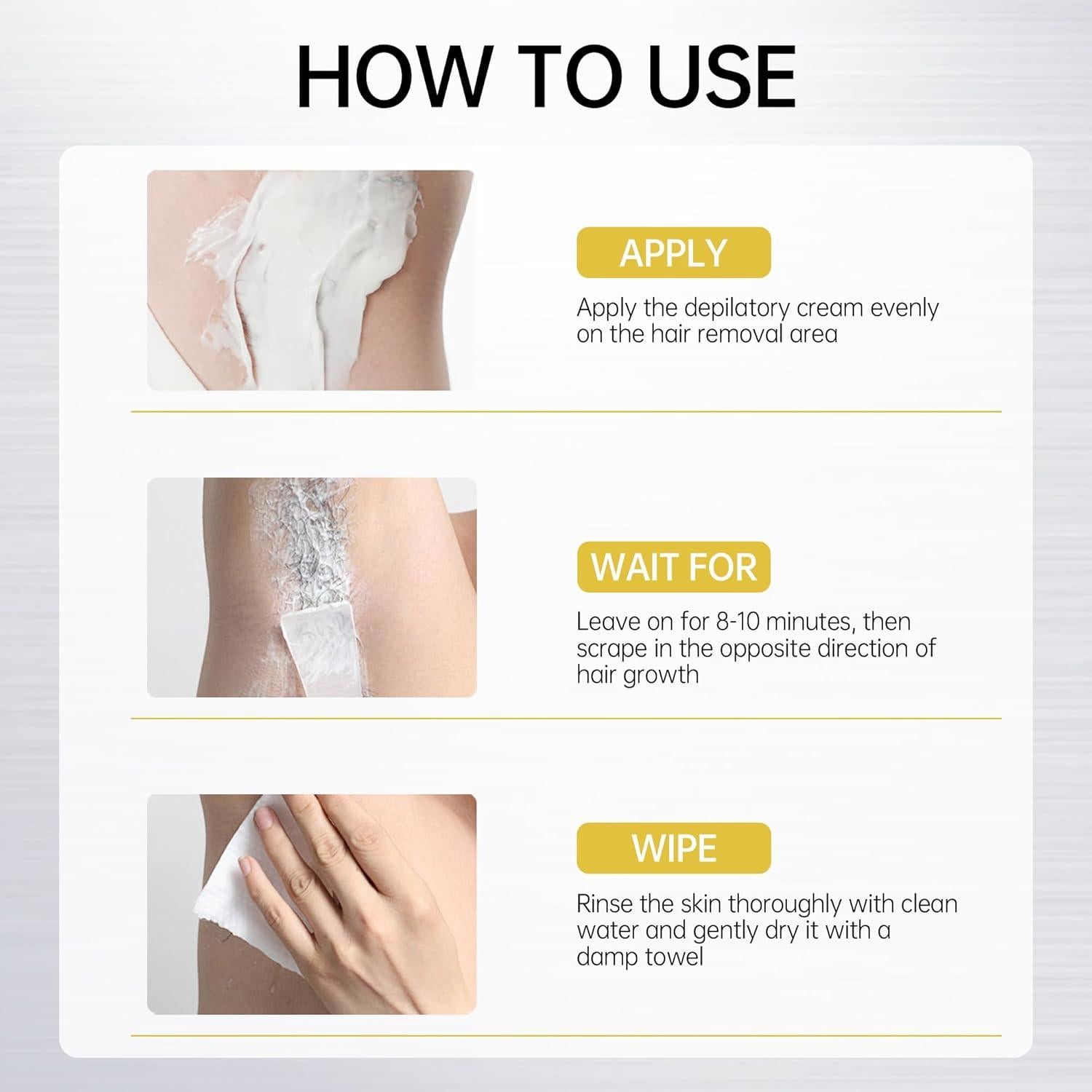 HOW TO USE

APPLY

Apply the depilatory cream evenly on the hair removal area

WAIT FOR

Leave on for 8-10 minutes, then scrape in the opposite direction of hair growth

WIPE

Rinse the skin thoroughly with clean water and gently dry it with a damp towel