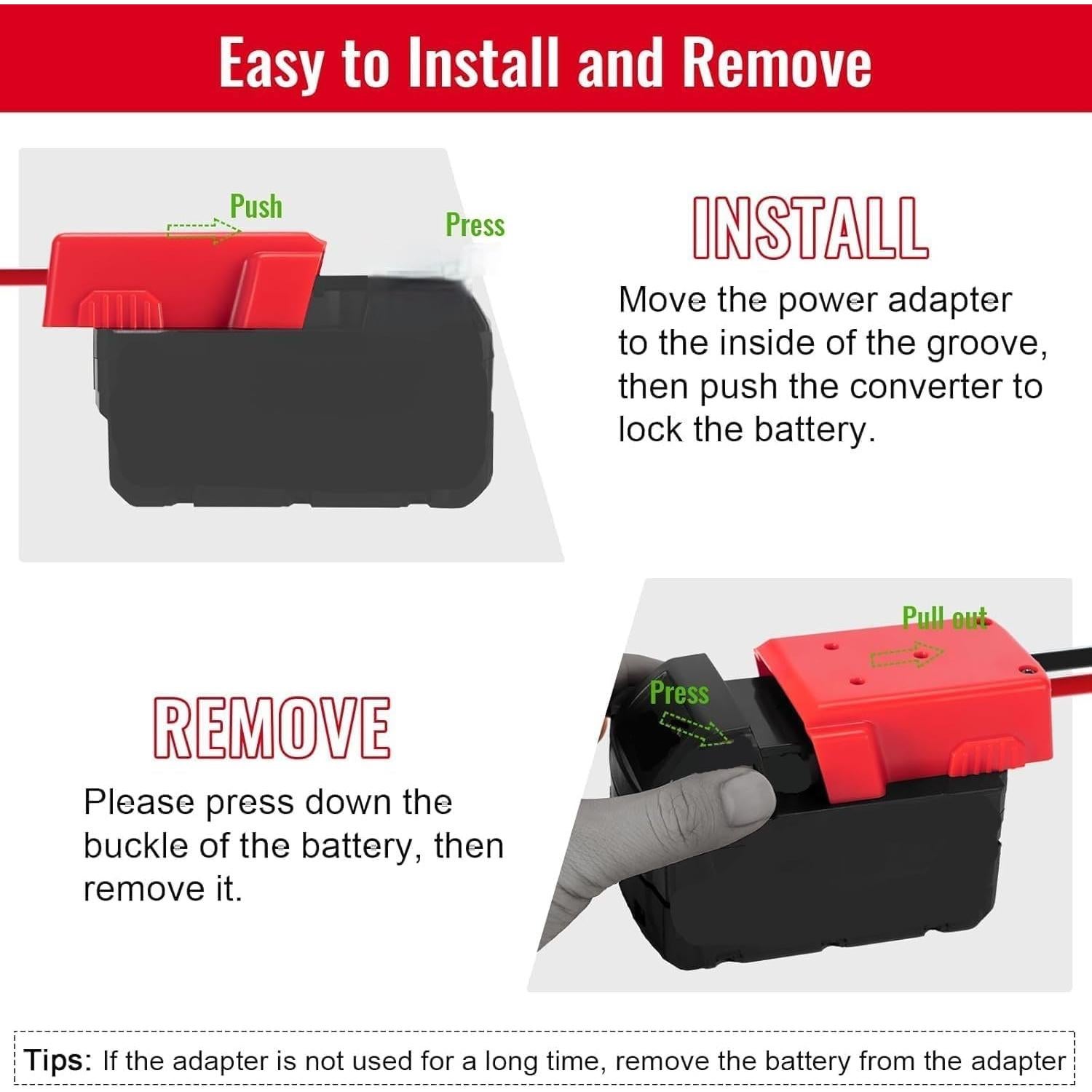 Easy to Install and Remove

Push

Press

INSTALL

Move the power adapter to the inside of the groove, then push the converter to lock the battery.

Pull out

Press

REMOVE

Please press down the buckle of the battery, then remove it.

Tips: If the adapter is not used for a long time, remove the battery from the adapter