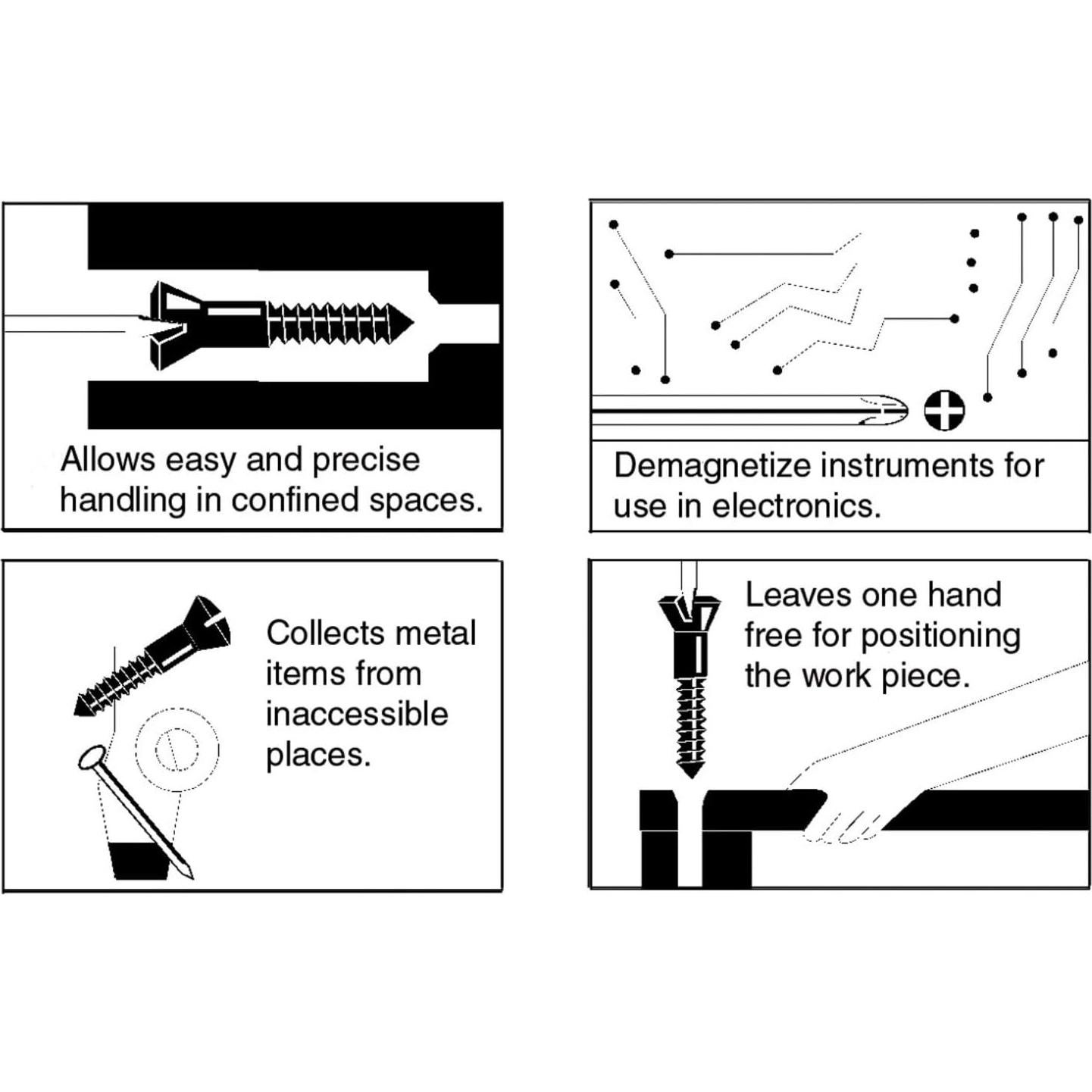 Allows easy and precise handling in confined spaces.

Demagnetize instruments for use in electronics.

Collects metal items from inaccessible places.

Leaves one hand free for positioning the work piece.