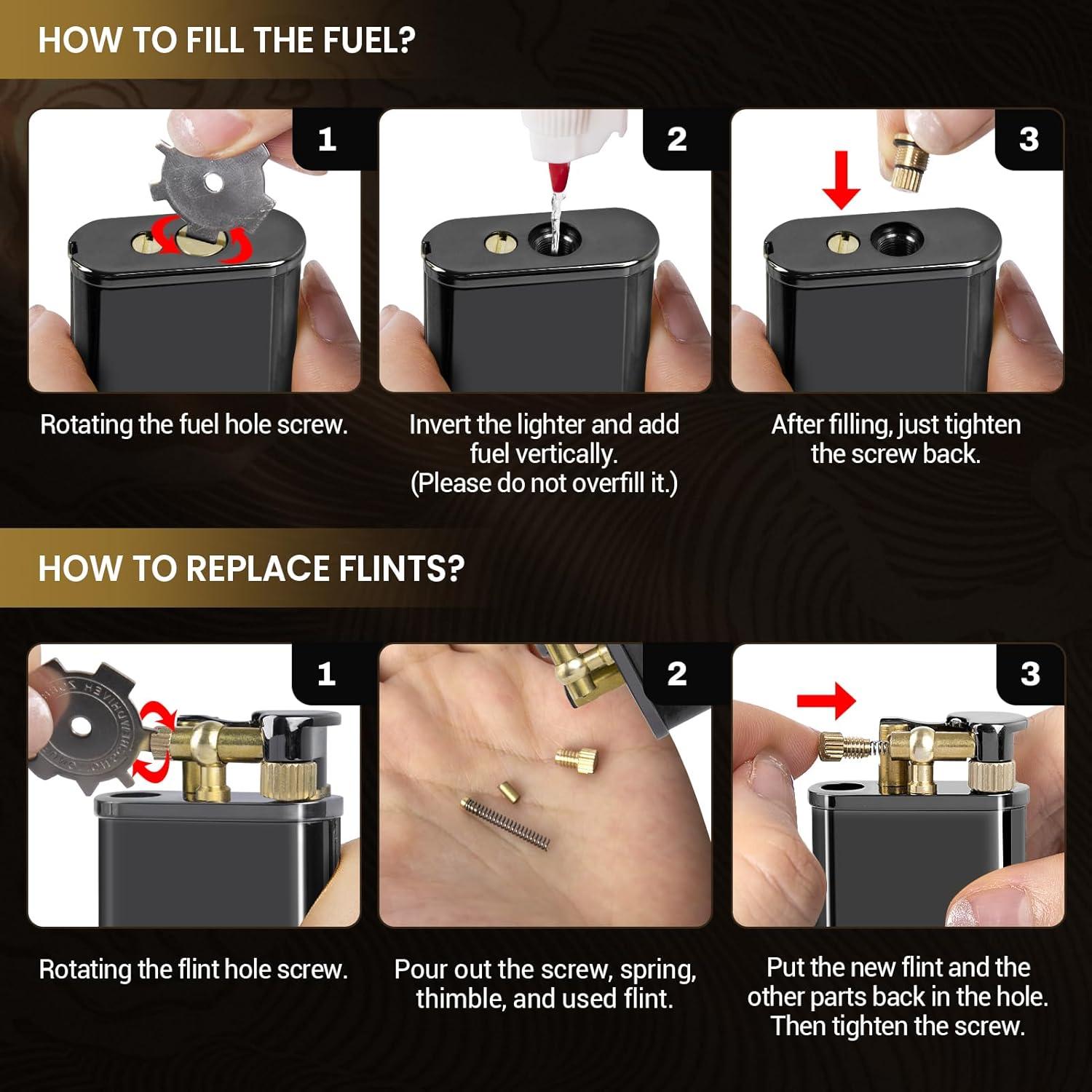 HOW TO FILL THE FUEL?

1

Rotating the fuel hole screw.

2

Invert the lighter and add fuel vertically. (Please do not overfill it.)

3

After filling, just tighten the screw back.

HOW TO REPLACE FLINTS?

1

Rotating the flint hole screw.

2

Pour out the screw, spring, thimble, and used flint.

3

Put the new flint and the other parts back in the hole. Then tighten the screw.