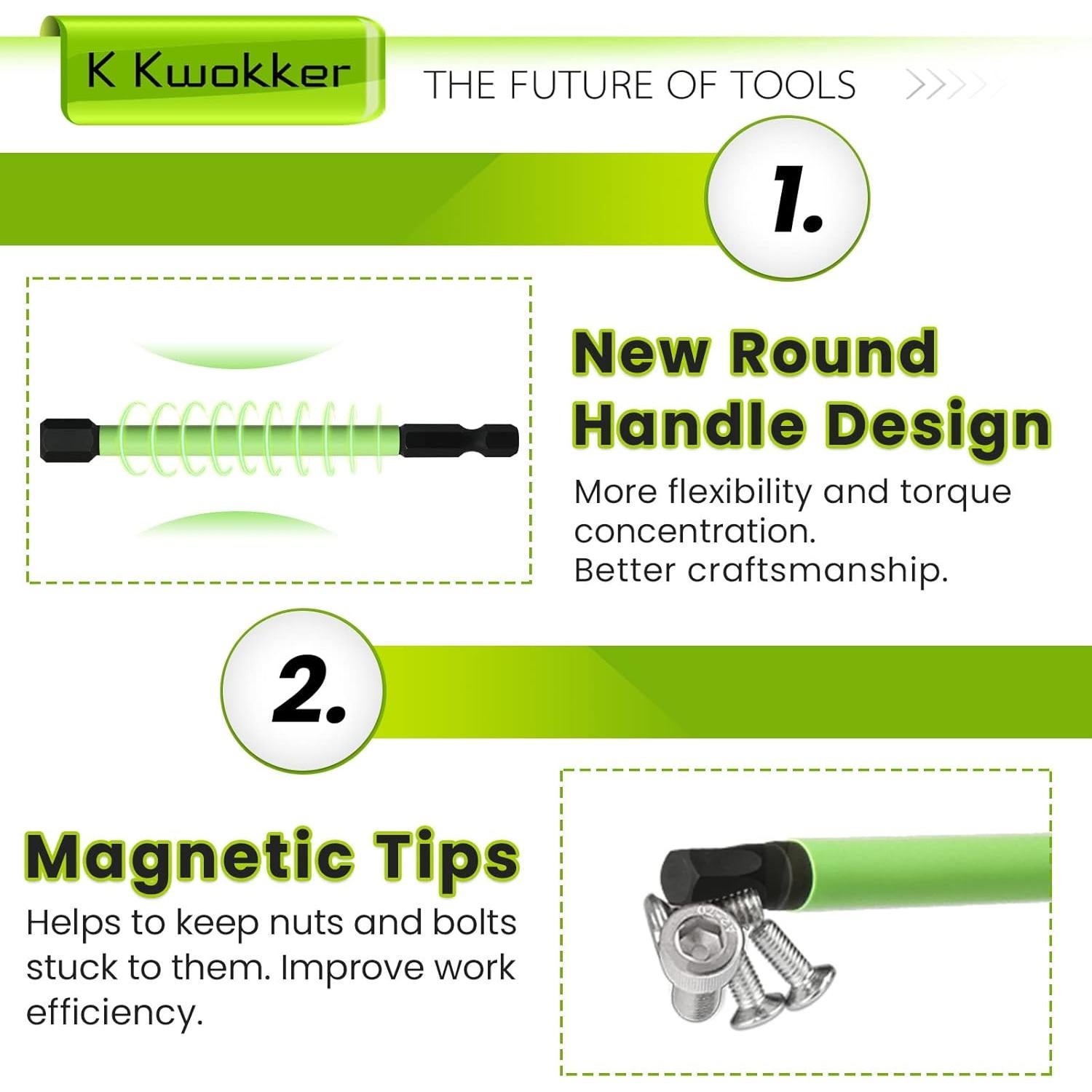 K Kwokker

THE FUTURE OF TOOLS

1.

New Round Handle Design

More flexibility and torque concentration.
Better craftsmanship.

2.

Magnetic Tips

Helps to keep nuts and bolts stuck to them. Improve work efficiency.