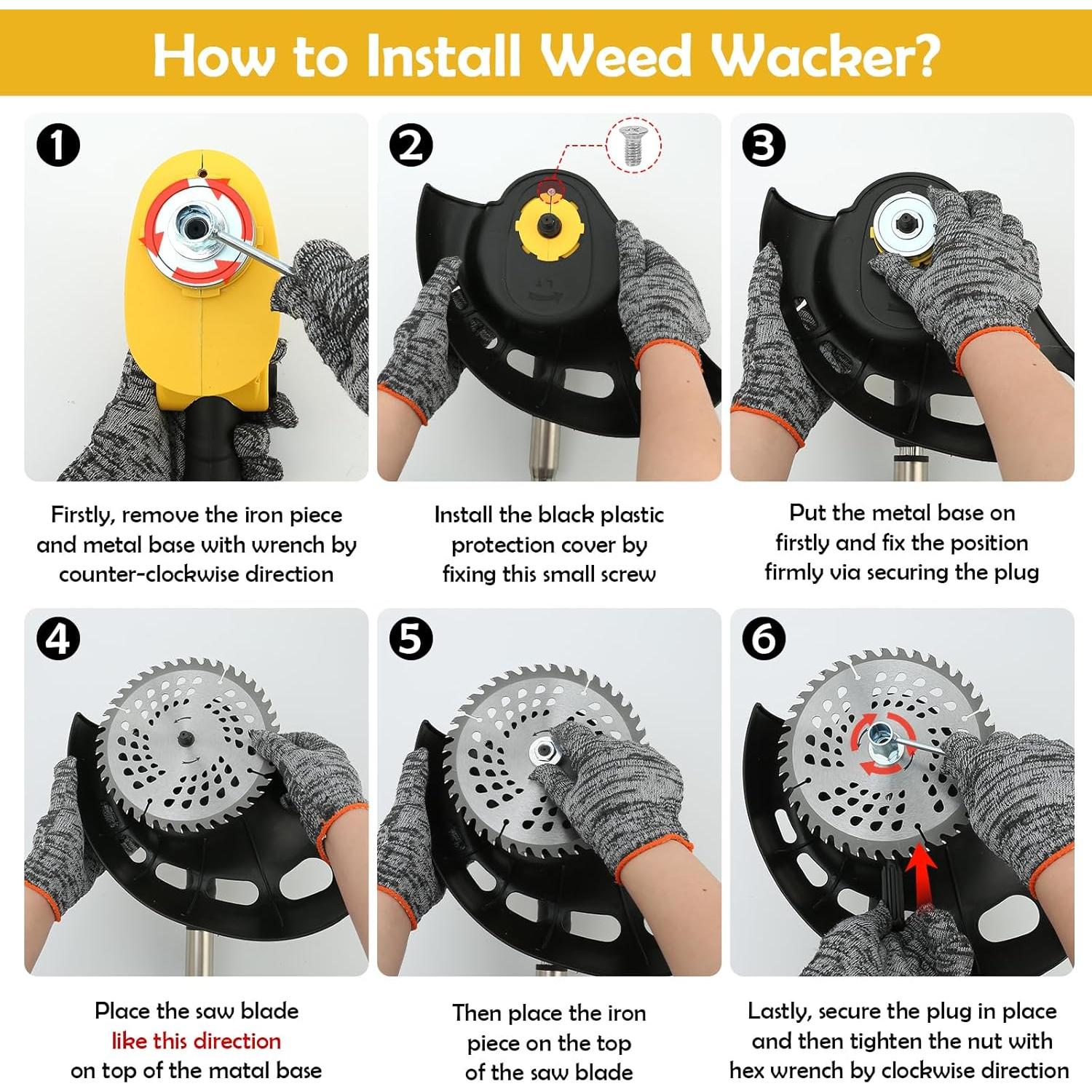 How to Install Weed Wacker?

1

Firstly, remove the iron piece and metal base with wrench by counter-clockwise direction

2

Install the black plastic protection cover by fixing this small screw

3

Put the metal base on firstly and fix the position firmly via securing the plug

4

Place the saw blade like this direction on top of the matal base

5

Then place the iron piece on the top of the saw blade

6

Lastly, secure the plug in place and then tighten the nut with hex wrench by clockwise direction