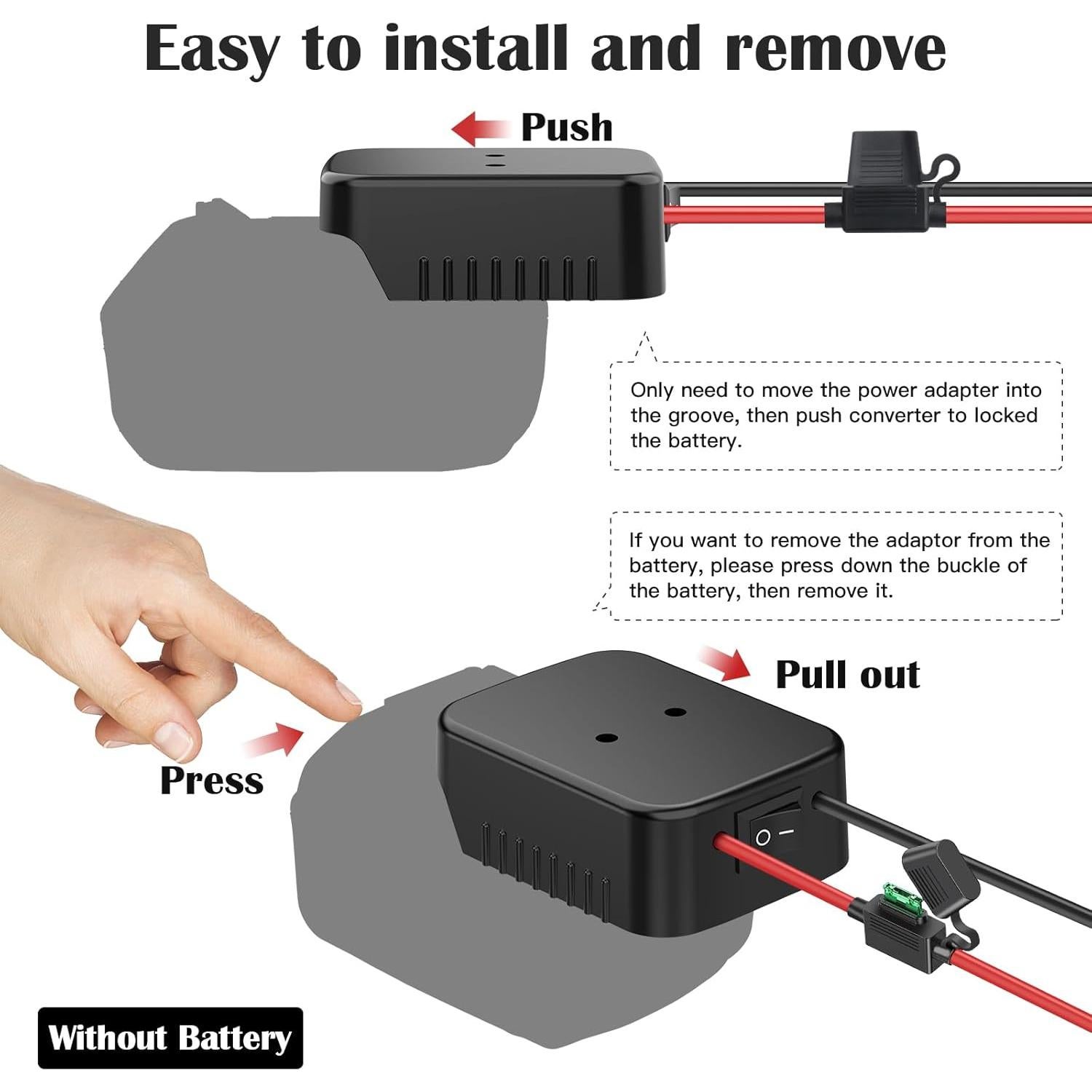 Easy to install and remove

Push

Only need to move the power adapter into the groove, then push converter to locked the battery.

If you want to remove the adaptor from the battery, please press down the buckle of the battery, then remove it.

Pull out

Press

Without Battery