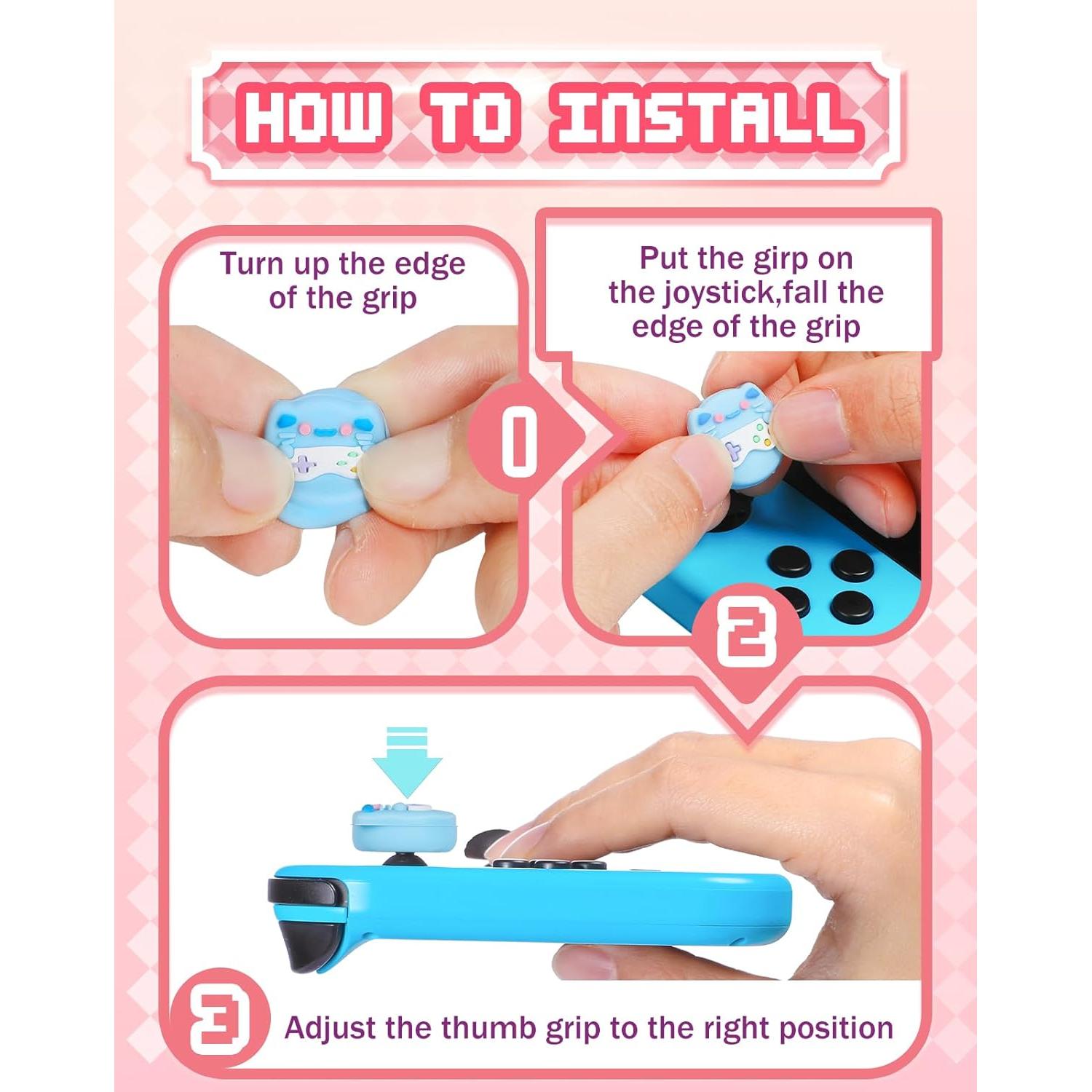 HOW TO INSTALL

Turn up the edge of the grip

1

Put the girp on the joystick,fall the edge of the grip

2

3

Adjust the thumb grip to the right position