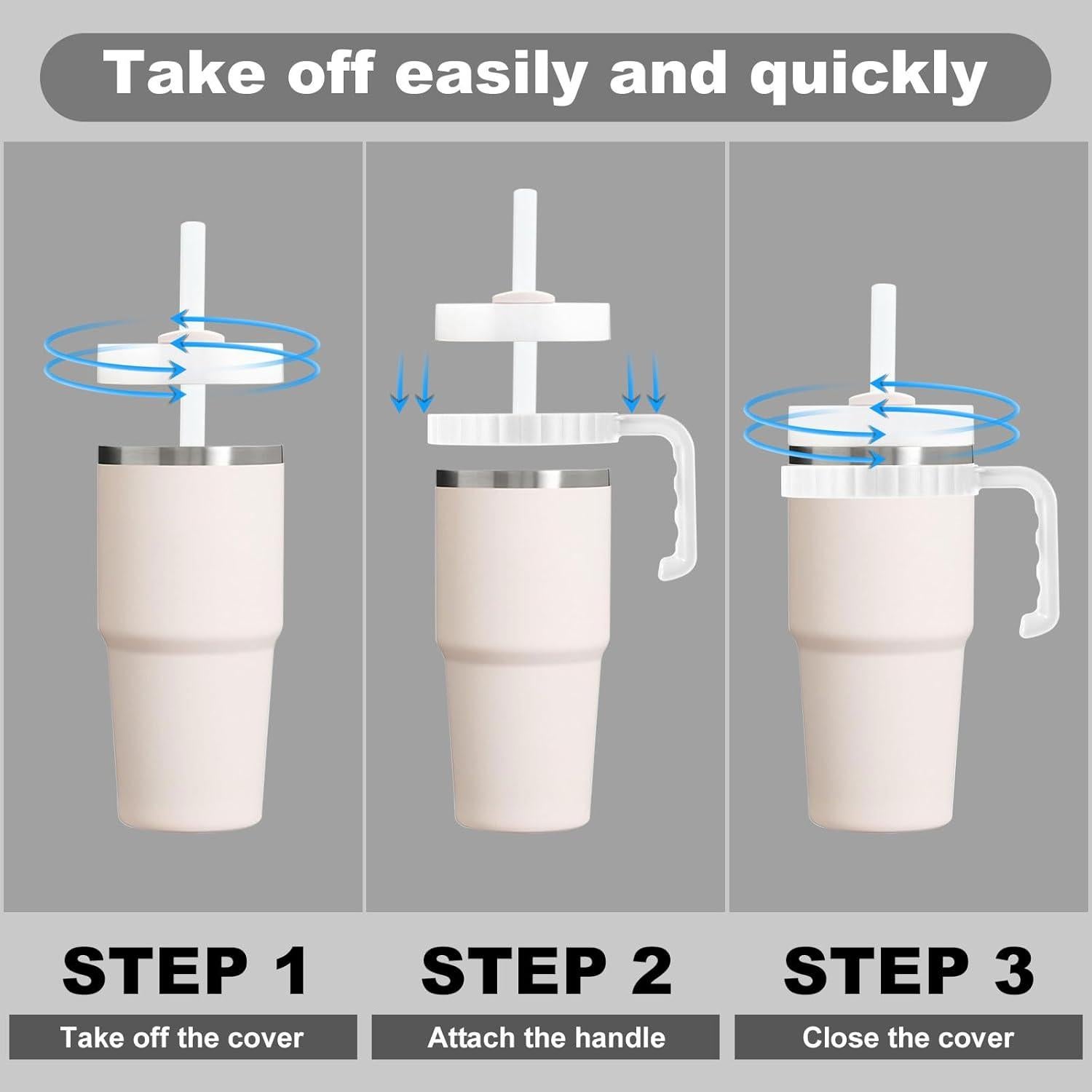 Take off easily and quickly

STEP 1
Take off the cover

STEP 2
Attach the handle

STEP 3
Close the cover