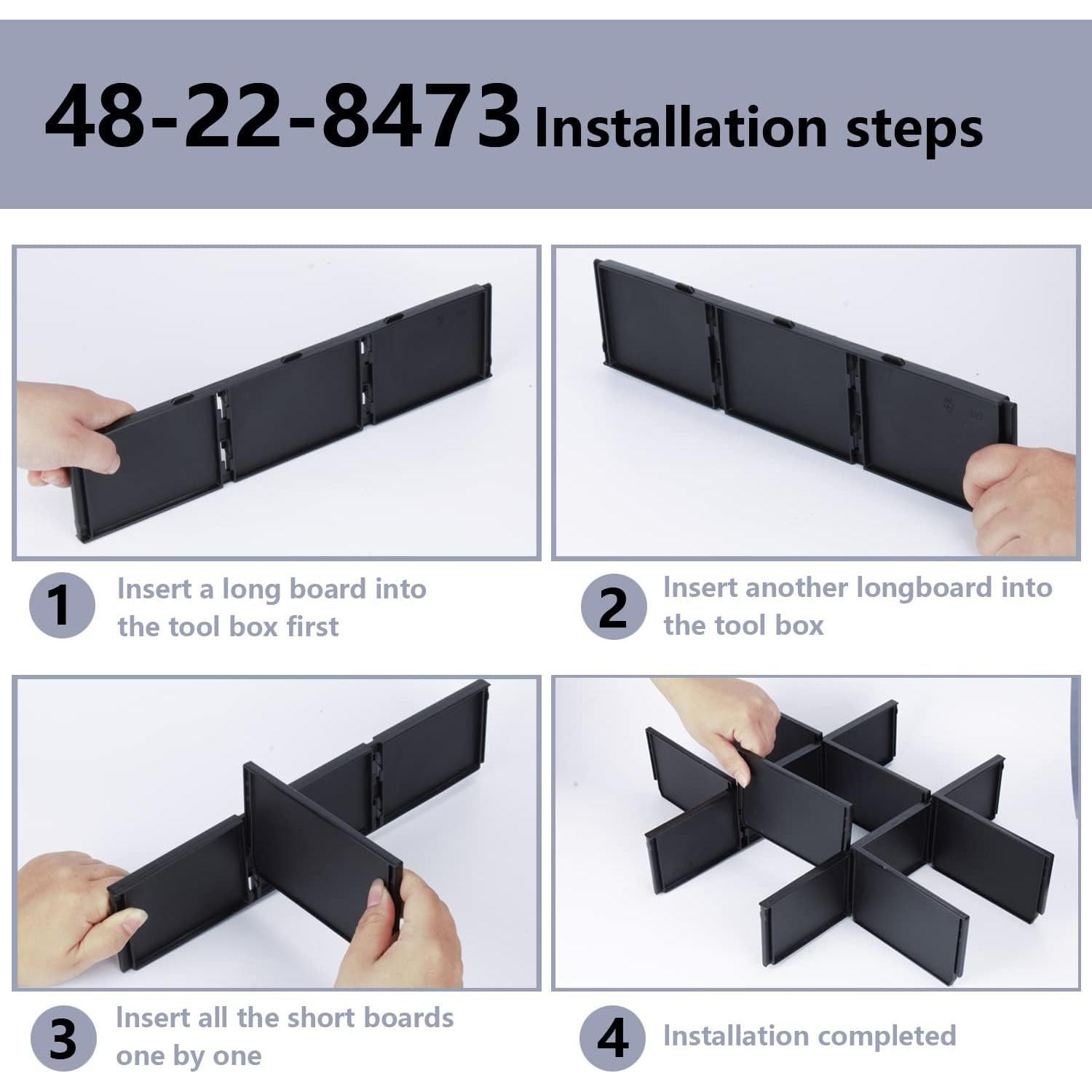 48-22-8473 Installation steps

1 Insert a long board into the tool box first

2 Insert another longboard into the tool box

3 Insert all the short boards one by one

4 Installation completed