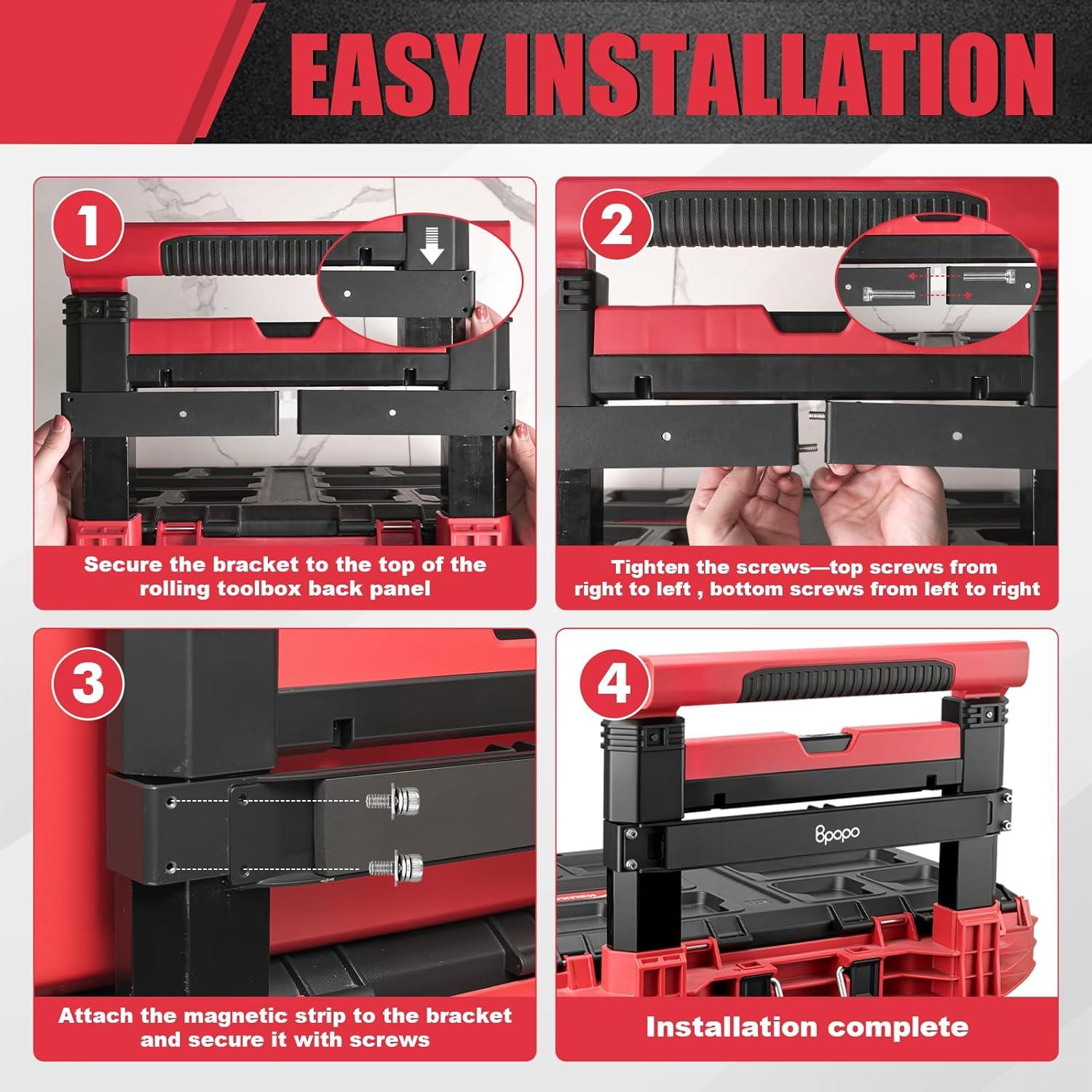 EASY INSTALLATION

1

Secure the bracket to the top of the rolling toolbox back panel

2

Tighten the screws—top screws from right to left , bottom screws from left to right

3

Attach the magnetic strip to the bracket and secure it with screws

4

Bpopo

Installation complete