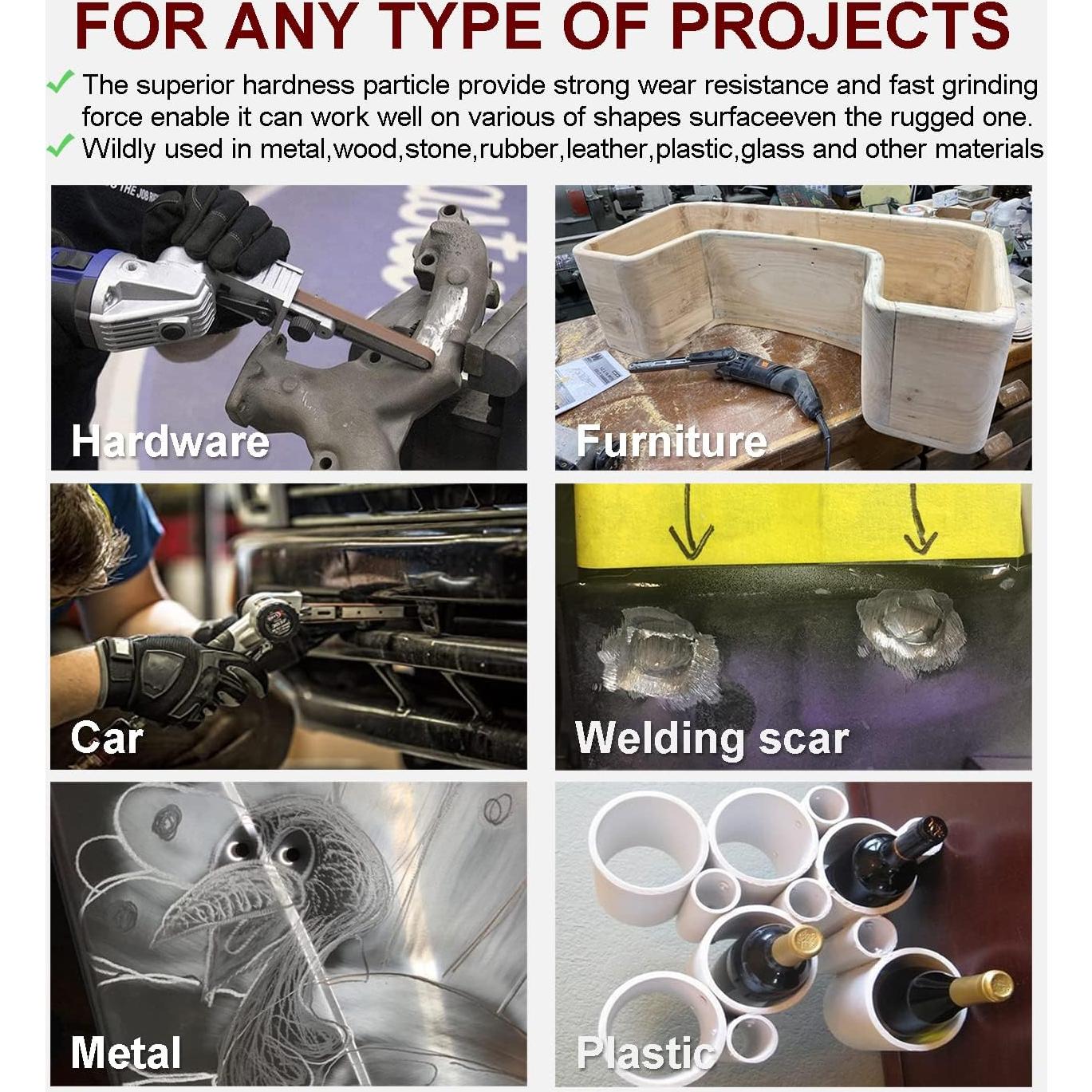 FOR ANY TYPE OF PROJECTS

✓ The superior hardness particle provide strong wear resistance and fast grinding force enable it can work well on various of shapes surfaceeven the rugged one.
✓ Wildly used in metal,wood,stone,rubber,leather,plastic,glass and other materials

Hardware

Furniture

Car

Welding scar

Metal

Plastic