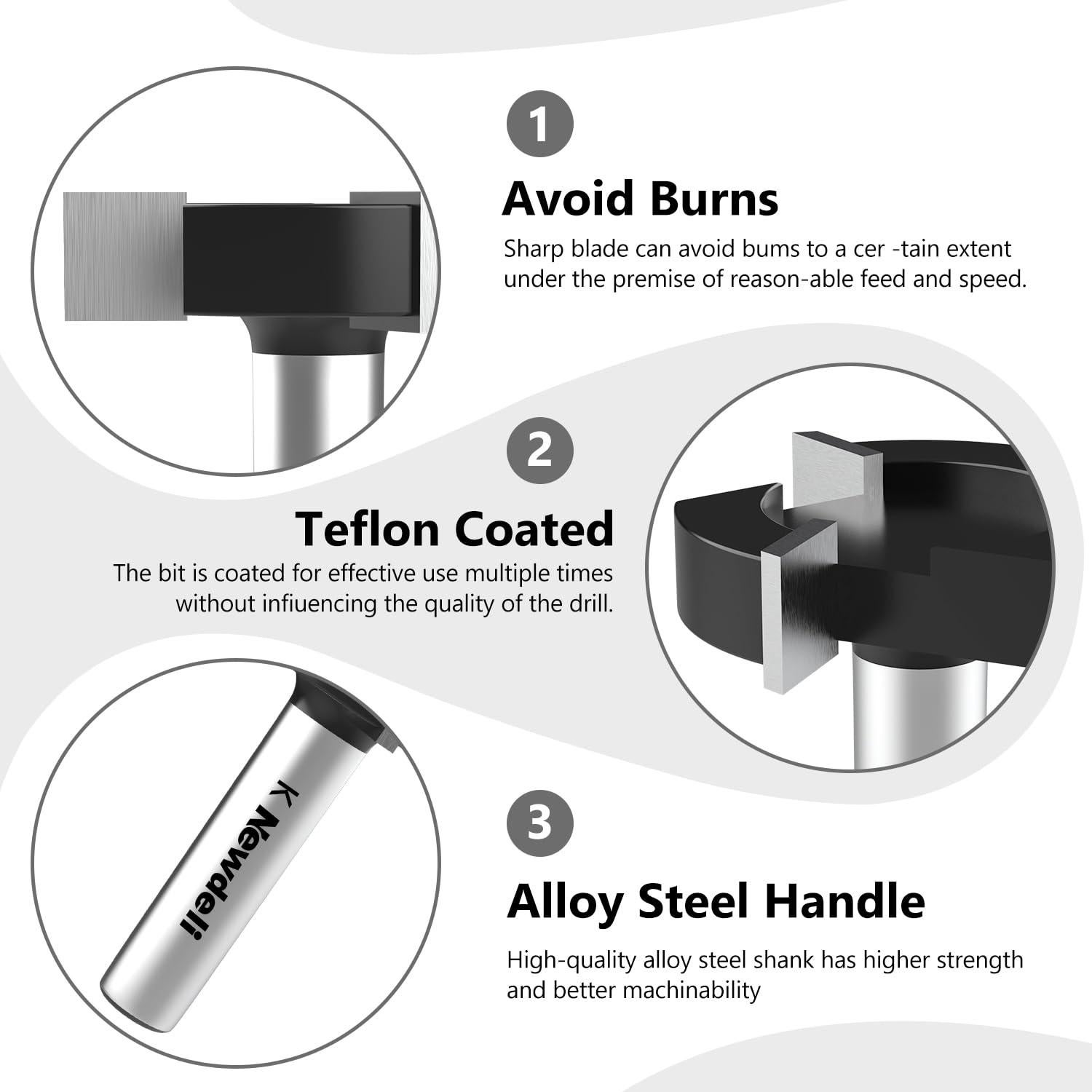 1

Avoid Burns

Sharp blade can avoid bums to a cer -tain extent under the premise of reason-able feed and speed.

2

Teflon Coated

The bit is coated for effective use multiple times without infiuencing the quality of the drill.

K Newdeli

3

Alloy Steel Handle

High-quality alloy steel shank has higher strength and better machinability