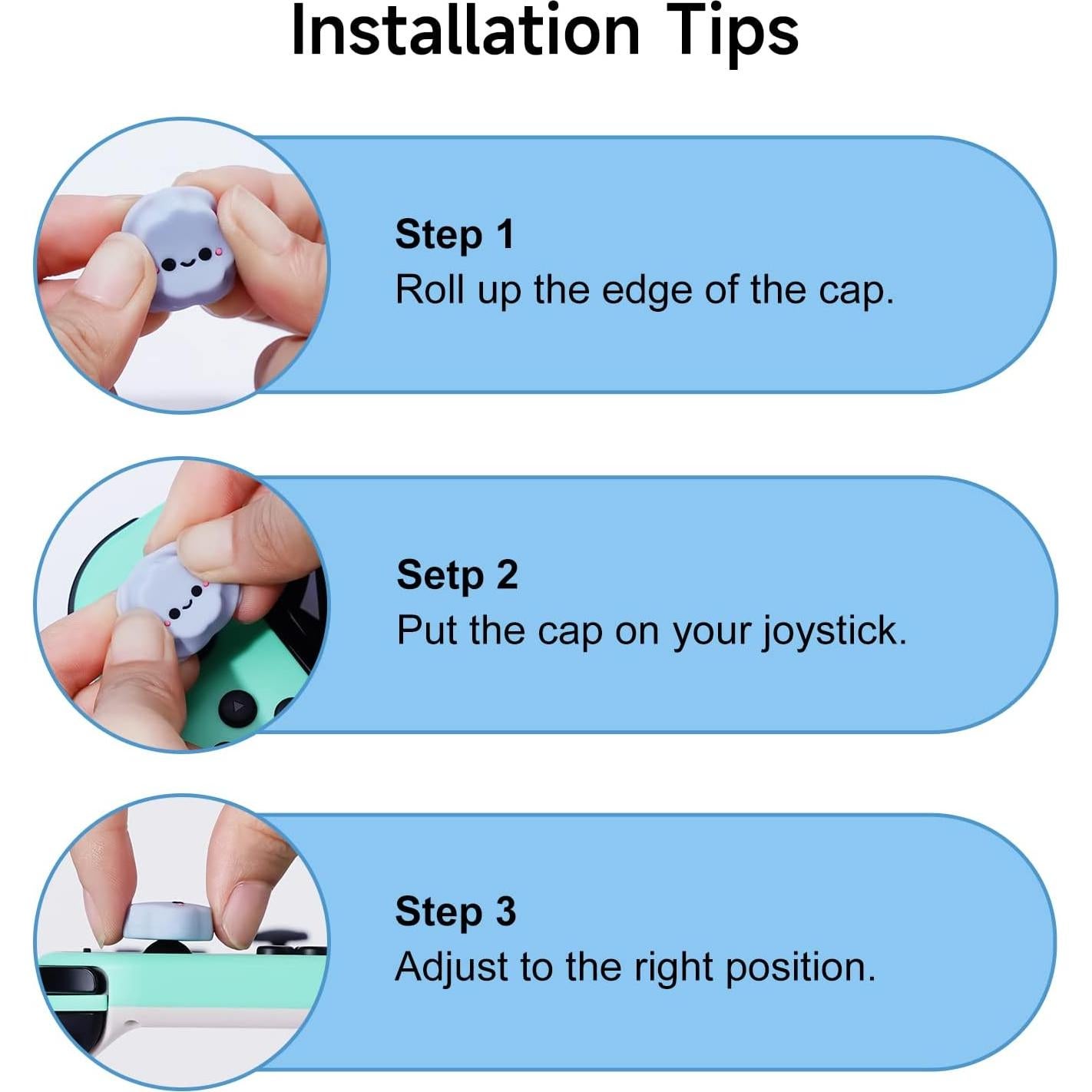 Installation Tips

Step 1
Roll up the edge of the cap.

Setp 2
Put the cap on your joystick.

Step 3
Adjust to the right position.