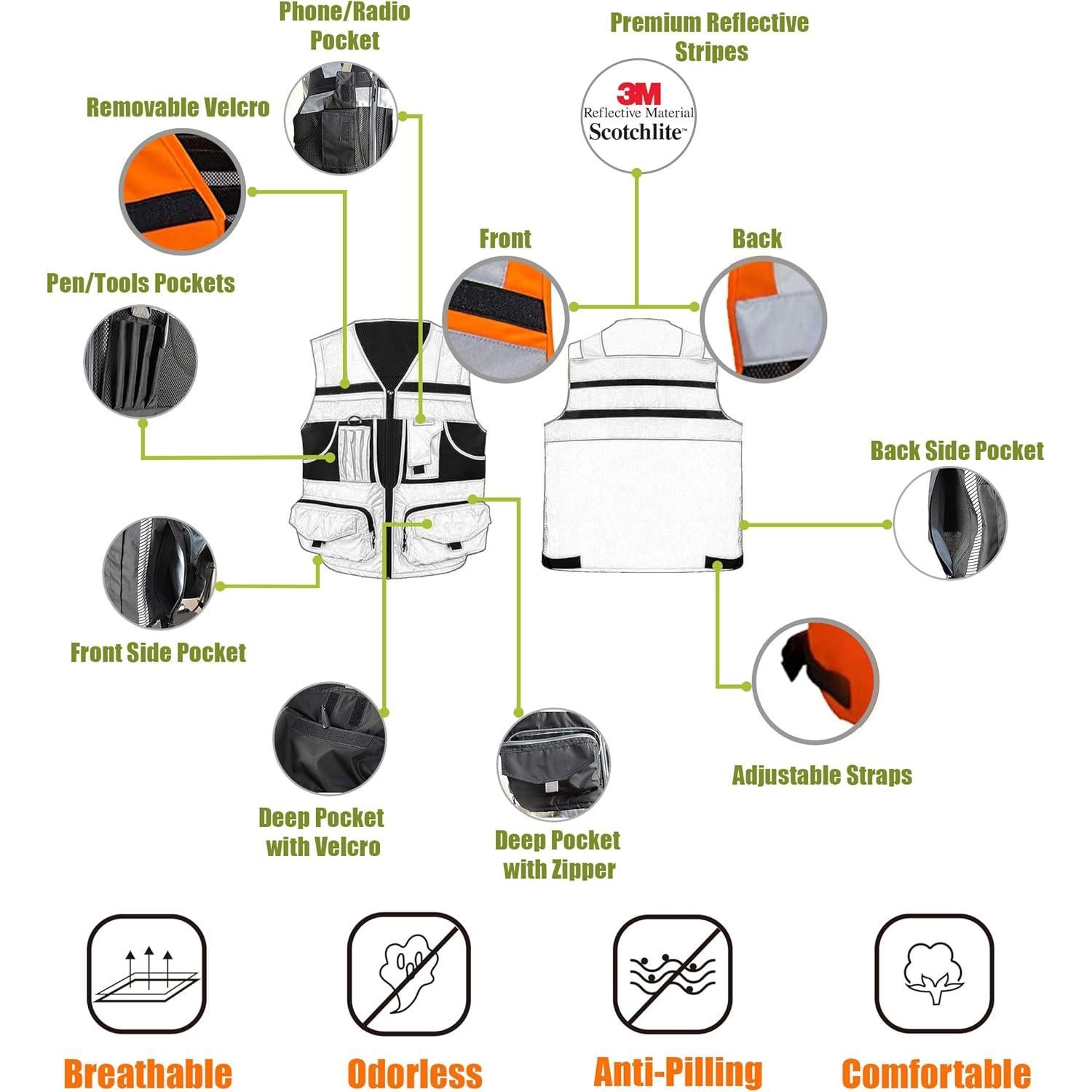 Phone/Radio Pocket

Premium Reflective Stripes

3M Reflective Material Scotchlite™

Removable Velcro

Front

Back

Pen/Tools Pockets

Back Side Pocket

Front Side Pocket

Adjustable Straps

Deep Pocket with Velcro

Deep Pocket with Zipper

Breathable

Odorless

Anti-Pilling

Comfortable