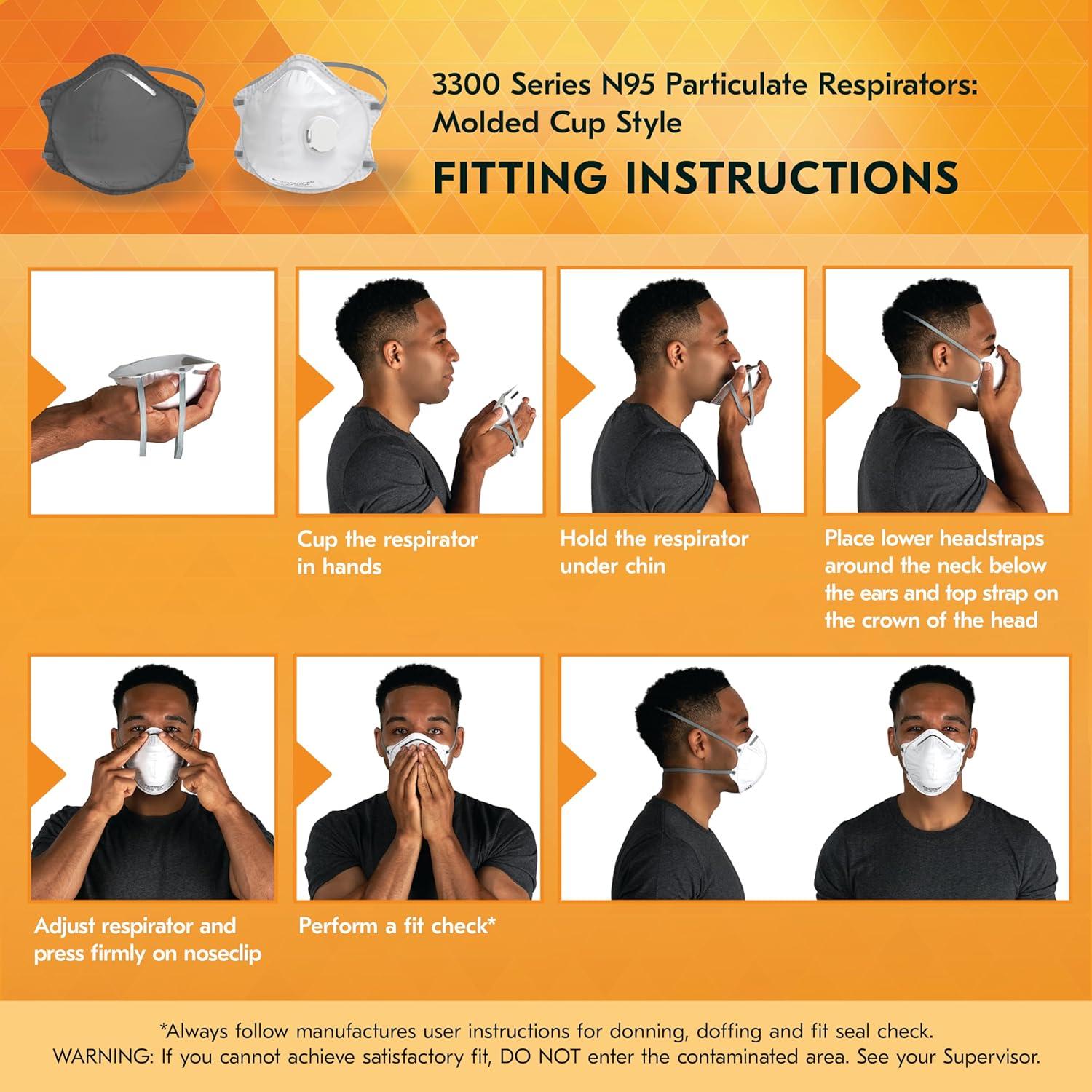 3300 Series N95 Particulate Respirators: Molded Cup Style

FITTING INSTRUCTIONS

Cup the respirator in hands

Hold the respirator under chin

Place lower headstraps around the neck below the ears and top strap on the crown of the head

Adjust respirator and press firmly on noseclip

Perform a fit check*

*Always follow manufactures user instructions for donning, doffing and fit seal check.
WARNING: If you cannot achieve satisfactory fit, DO NOT enter the contaminated area. See your Supervisor.