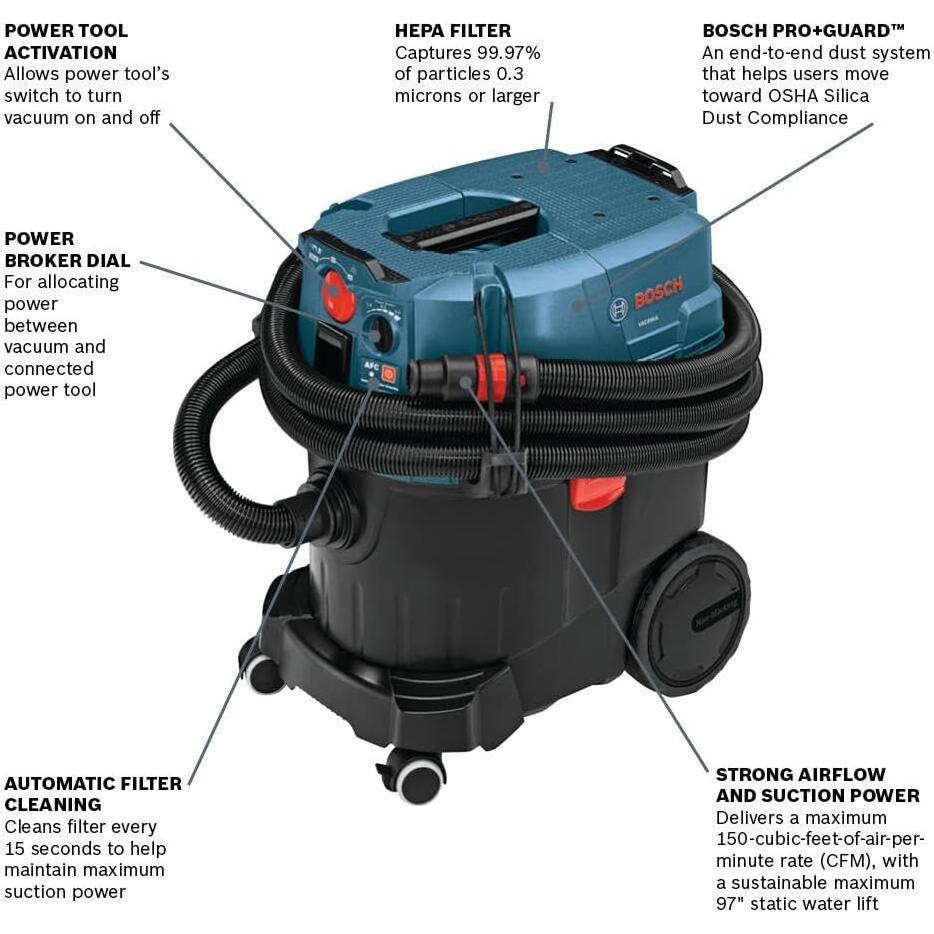 POWER TOOL ACTIVATION
Allows power tool's switch to turn vacuum on and off

HEPA FILTER
Captures 99.97% of particles 0.3 microns or larger

BOSCH PRO+GUARD™
An end-to-end dust system that helps users move toward OSHA Silica Dust Compliance

POWER BROKER DIAL
For allocating power between vacuum and connected power tool

BOSCH

AFC

AUTOMATIC FILTER CLEANING
Cleans filter every 15 seconds to help maintain maximum suction power

STRONG AIRFLOW AND SUCTION POWER
Delivers a maximum 150-cubic-feet-of-air-per-minute rate (CFM), with a sustainable maximum 97" static water lift