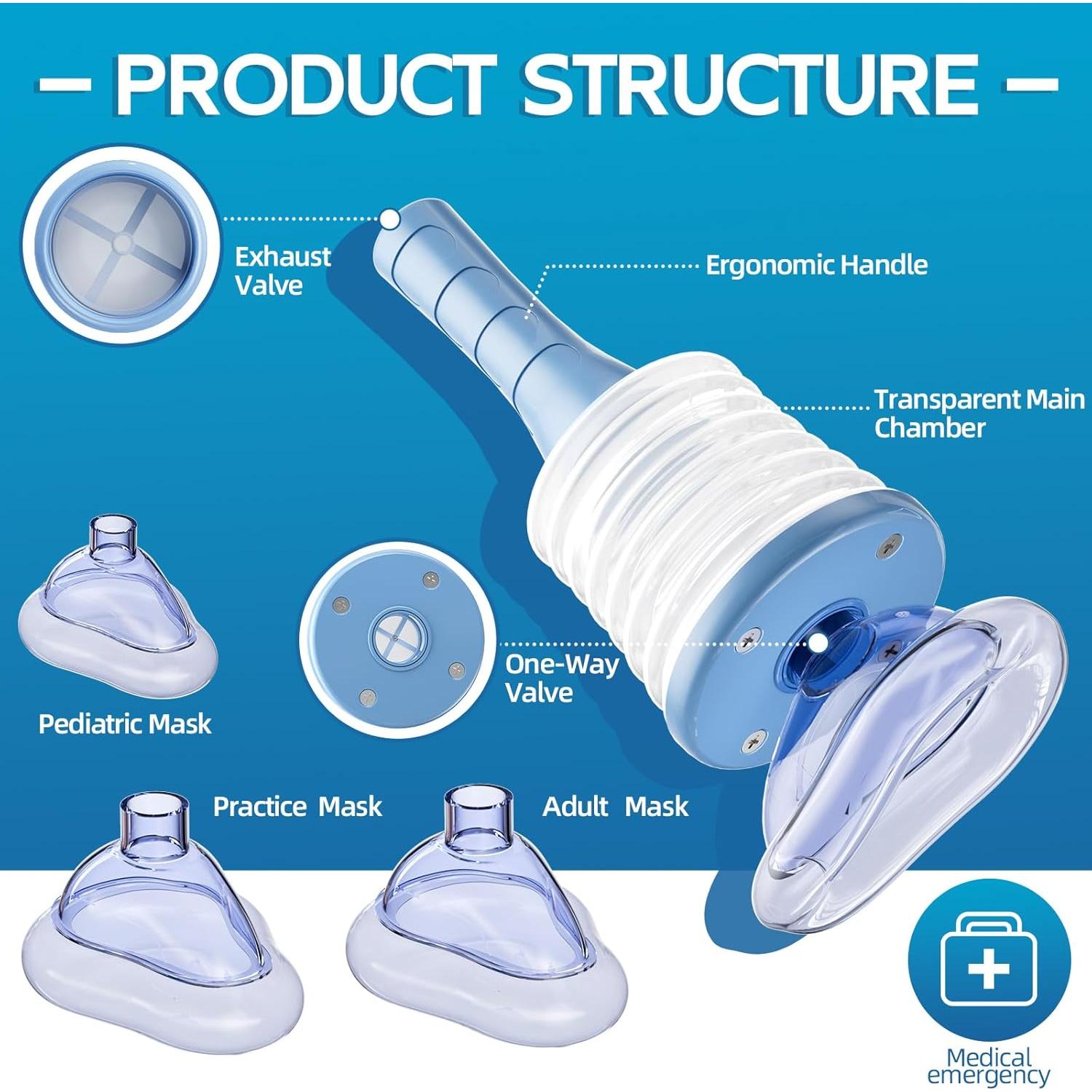 — PRODUCT STRUCTURE —

Exhaust Valve

Ergonomic Handle

Transparent Main Chamber

One-Way Valve

Pediatric Mask

Practice Mask

Adult Mask

Medical emergency