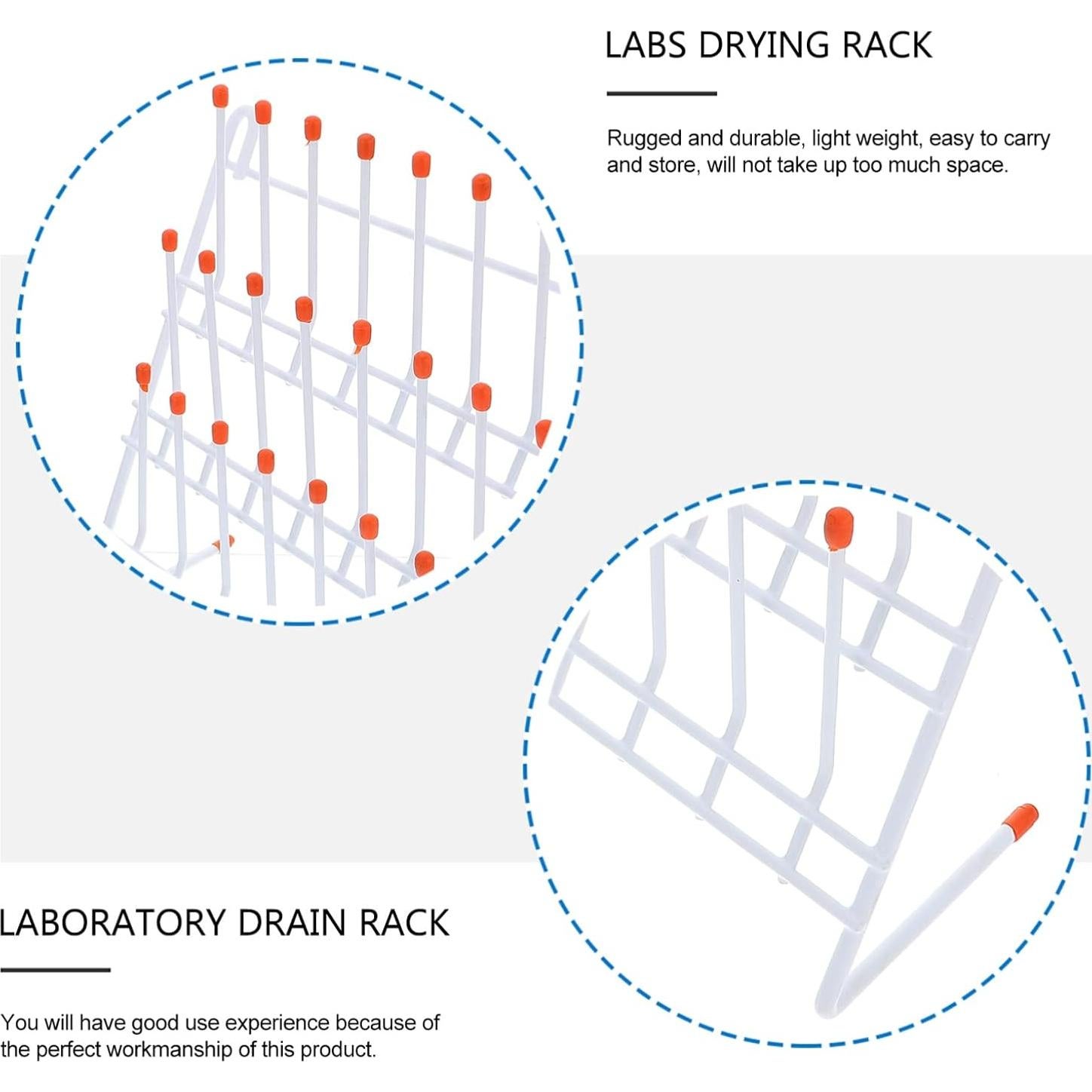 LABS DRYING RACK

Rugged and durable, light weight, easy to carry and store, will not take up too much space.

LABORATORY DRAIN RACK

You will have good use experience because of the perfect workmanship of this product.