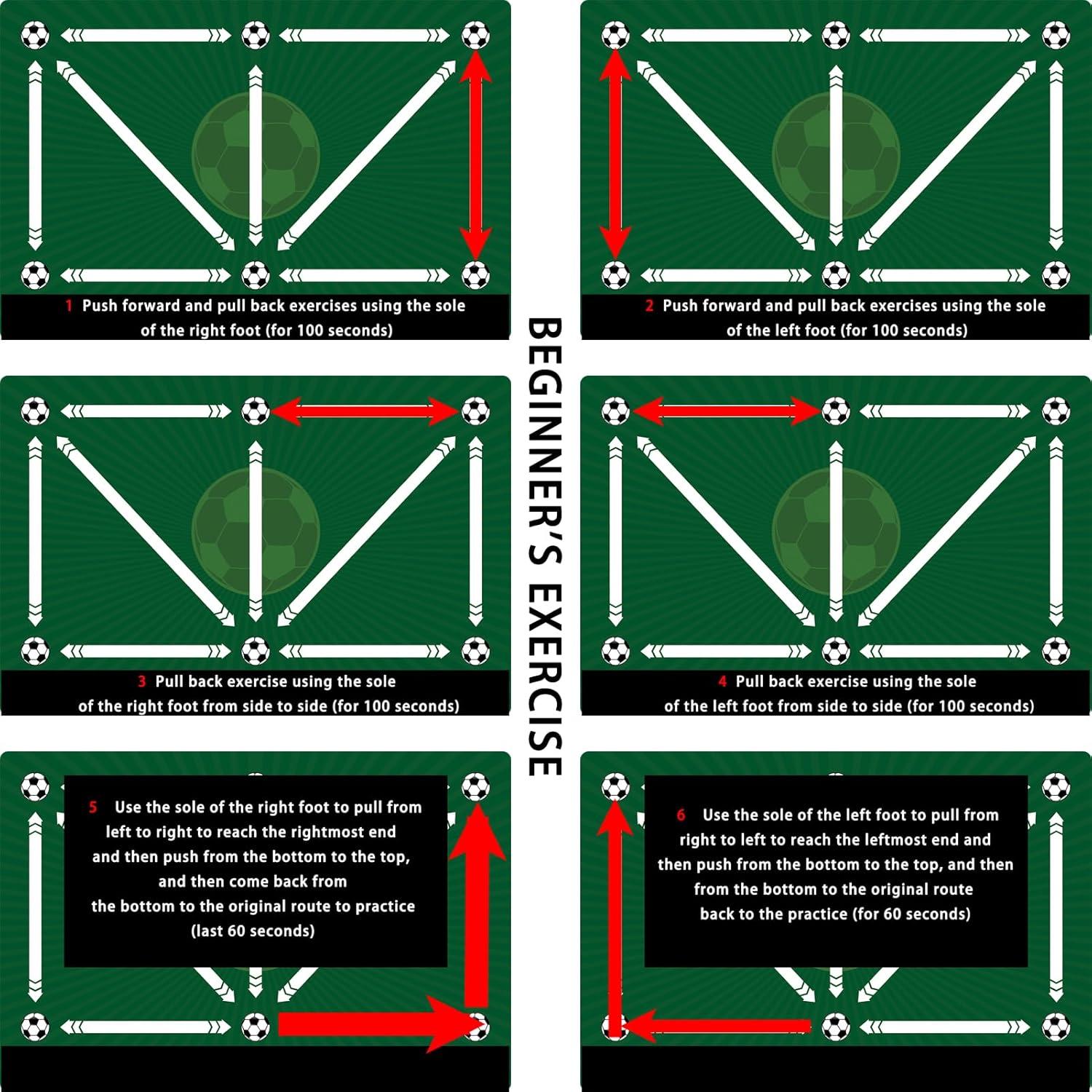 1 Push forward and pull back exercises using the sole of the right foot (for 100 seconds)

2 Push forward and pull back exercises using the sole of the left foot (for 100 seconds)

BEGINNER'S EXERCISE

3 Pull back exercise using the sole of the right foot from side to side (for 100 seconds)

4 Pull back exercise using the sole of the left foot from side to side (for 100 seconds)

5 Use the sole of the right foot to pull from left to right to reach the rightmost end and then push from the bottom to the top, and then come back from the bottom to the original route to practice (last 60 seconds)

6 Use the sole of the left foot to pull from right to left to reach the leftmost end and then push from the bottom to the top, and then from the bottom to the original route back to the practice (for 60 seconds)