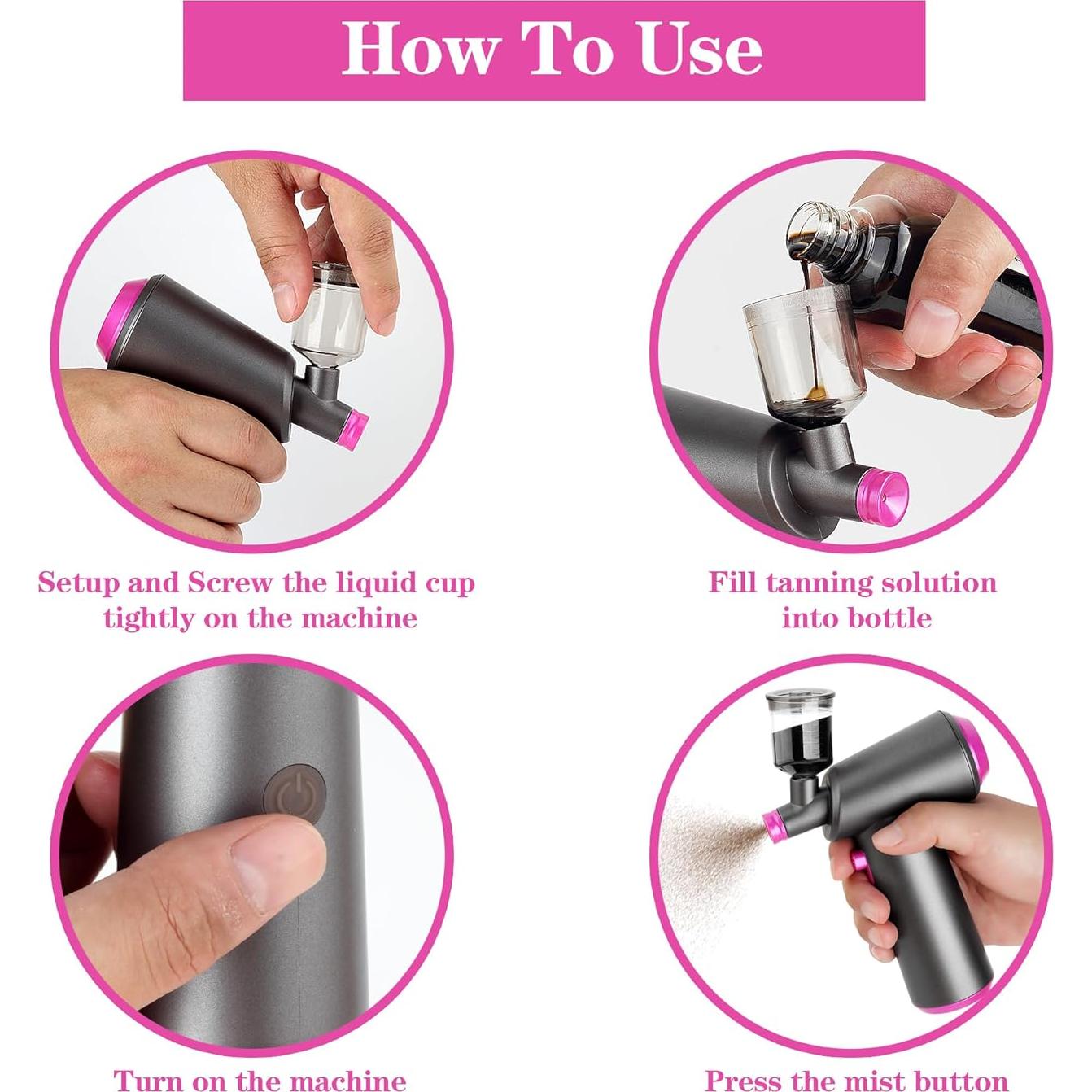 How To Use

Setup and Screw the liquid cup tightly on the machine

Fill tanning solution into bottle

Turn on the machine

Press the mist button