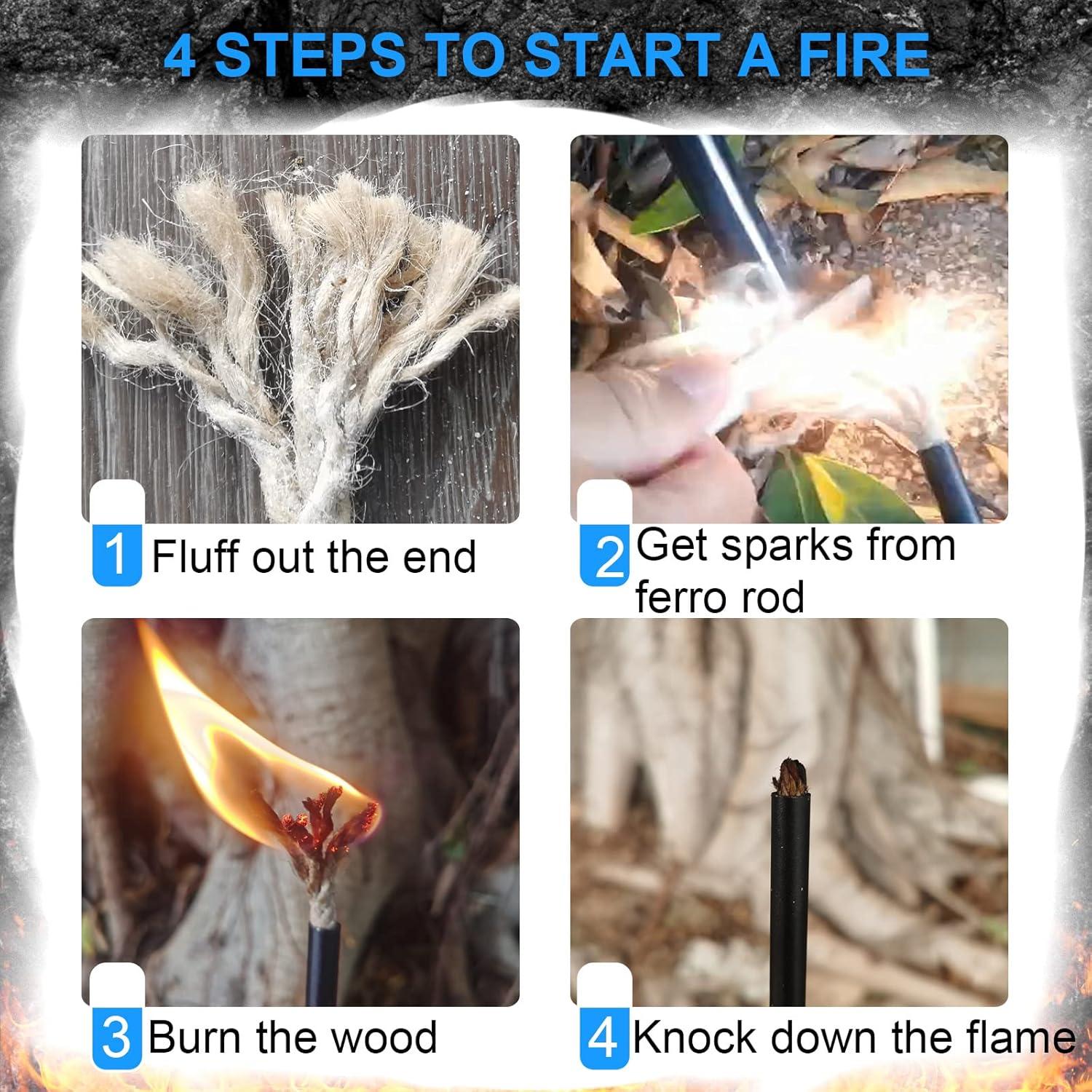 4 STEPS TO START A FIRE

1 Fluff out the end

2 Get sparks from ferro rod

3 Burn the wood

4 Knock down the flame