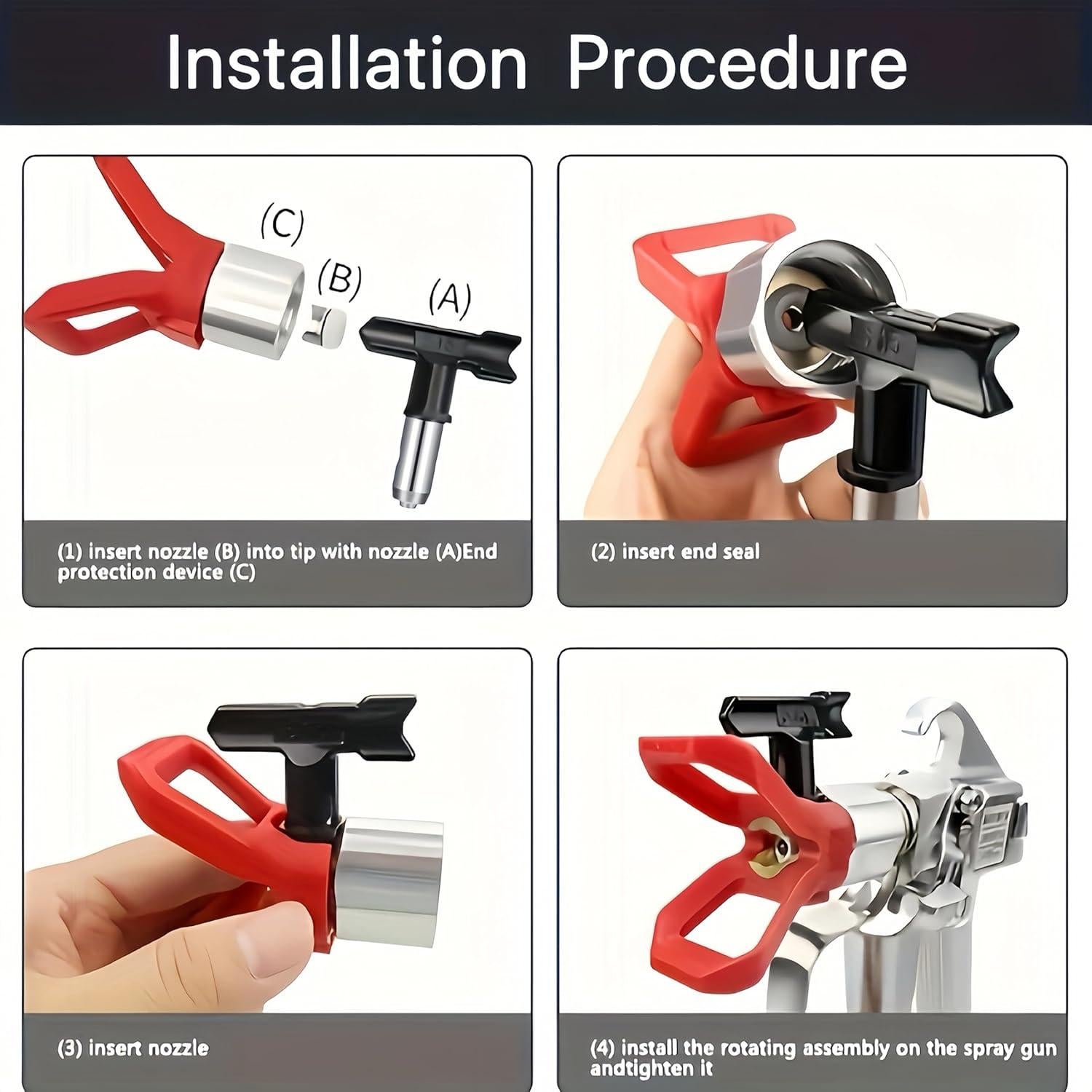 Installation Procedure

(C)

(B)

(A)

(1) insert nozzle (B) into tip with nozzle (A)End protection device (C)

(2) insert end seal

(3) insert nozzle

(4) install the rotating assembly on the spray gun andtighten it