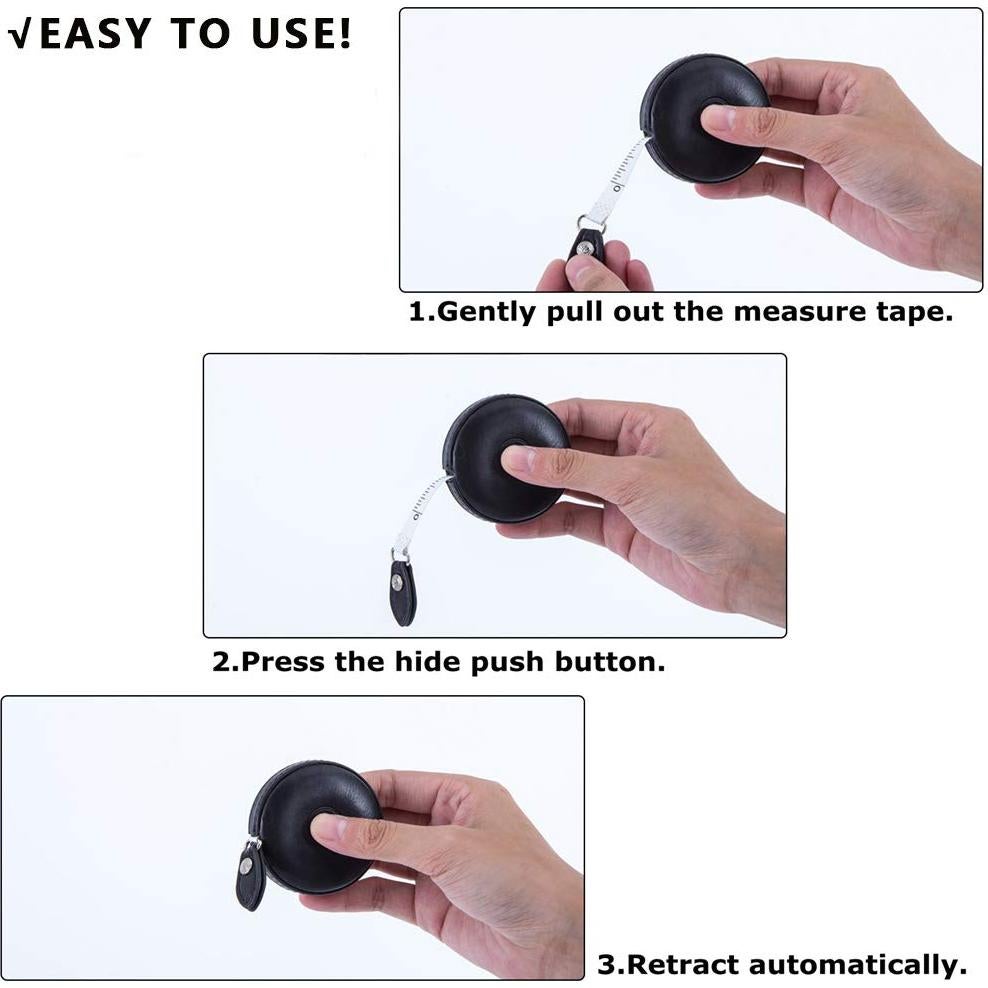 √EASY TO USE!

1.Gently pull out the measure tape.

2.Press the hide push button.

3.Retract automatically.