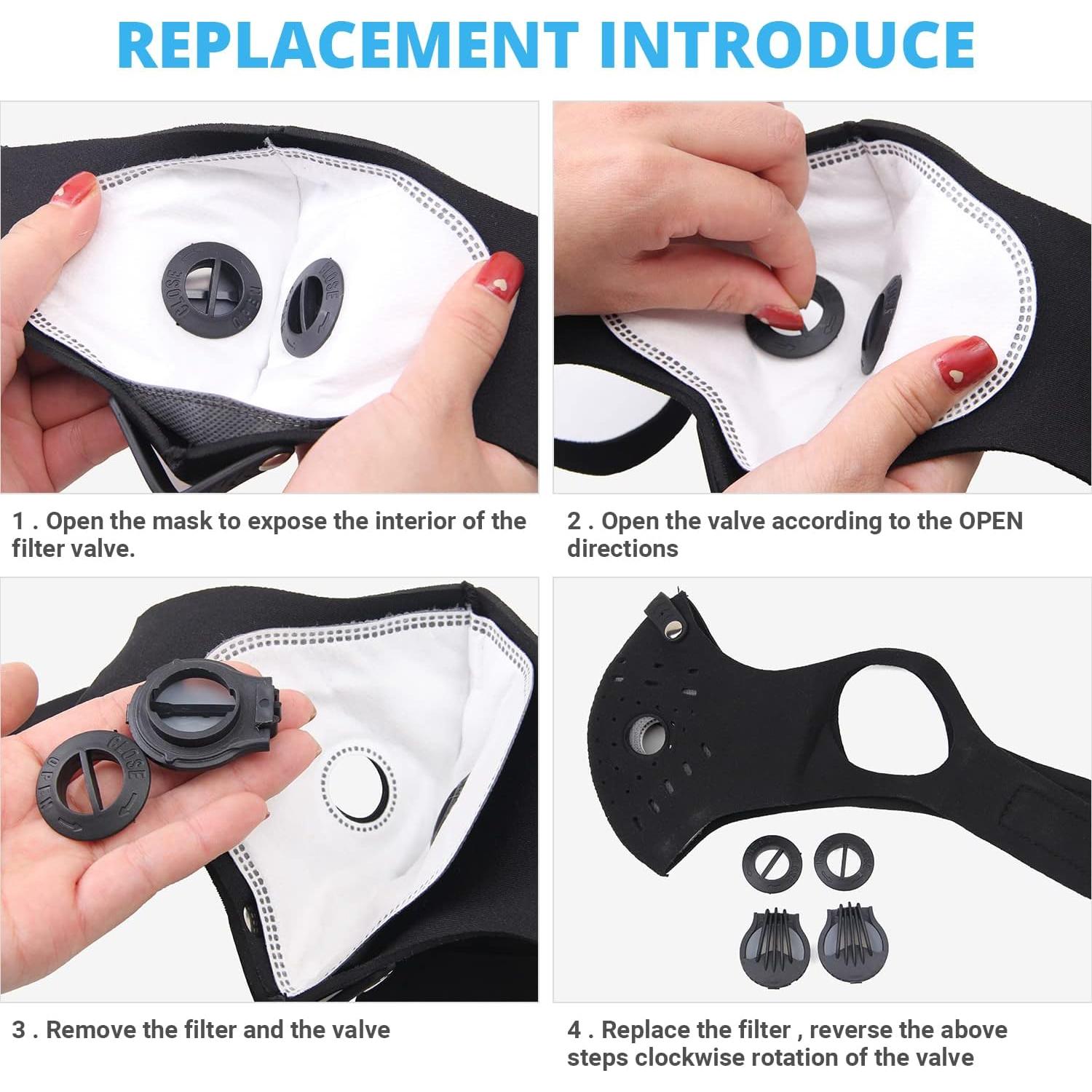 REPLACEMENT INTRODUCE

CLOSE OPEN CLOSE

1 . Open the mask to expose the interior of the filter valve.

2 . Open the valve according to the OPEN directions

CLOSE OPEN

3 . Remove the filter and the valve

4 . Replace the filter , reverse the above steps clockwise rotation of the valve