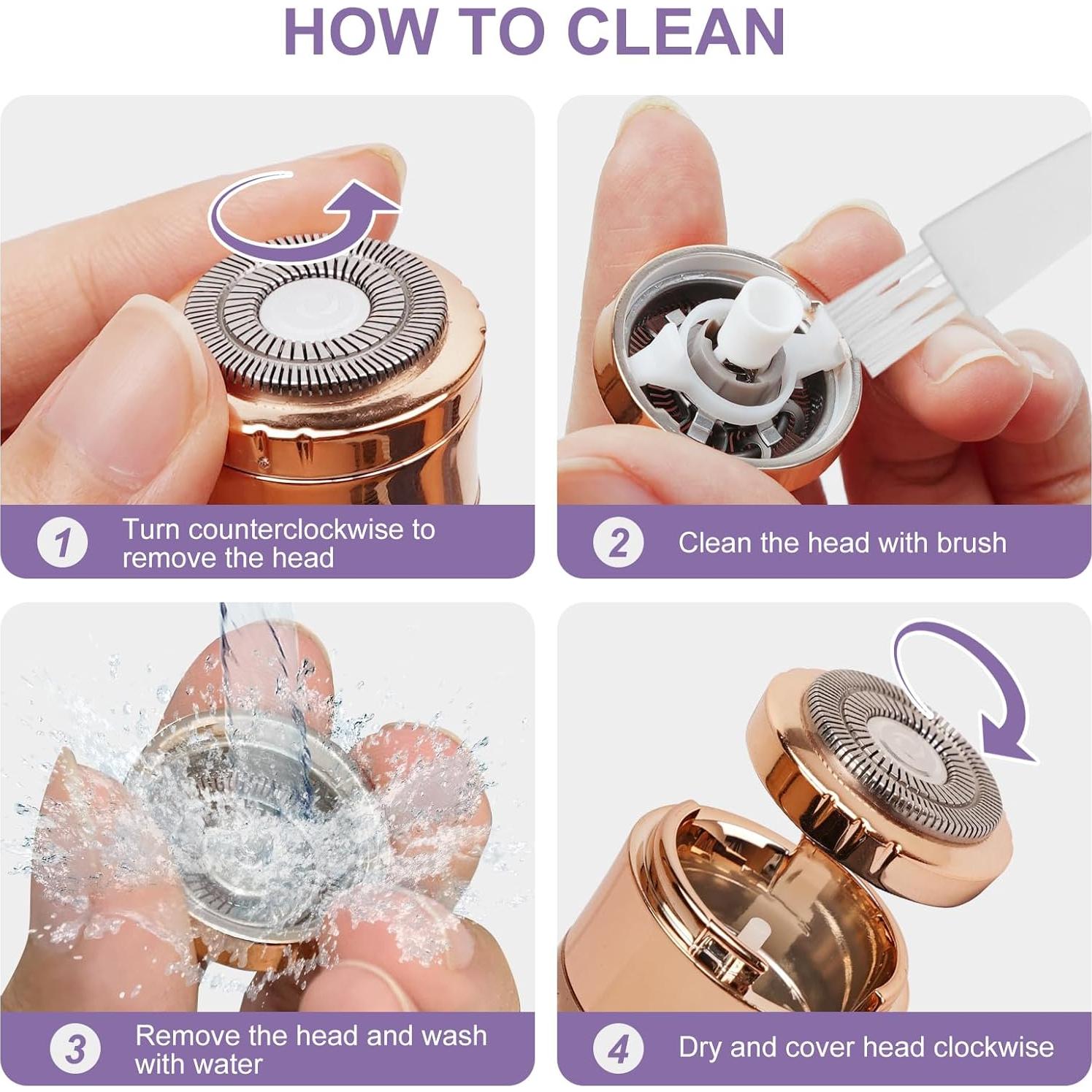 HOW TO CLEAN

1 Turn counterclockwise to remove the head

2 Clean the head with brush

3 Remove the head and wash with water

4 Dry and cover head clockwise