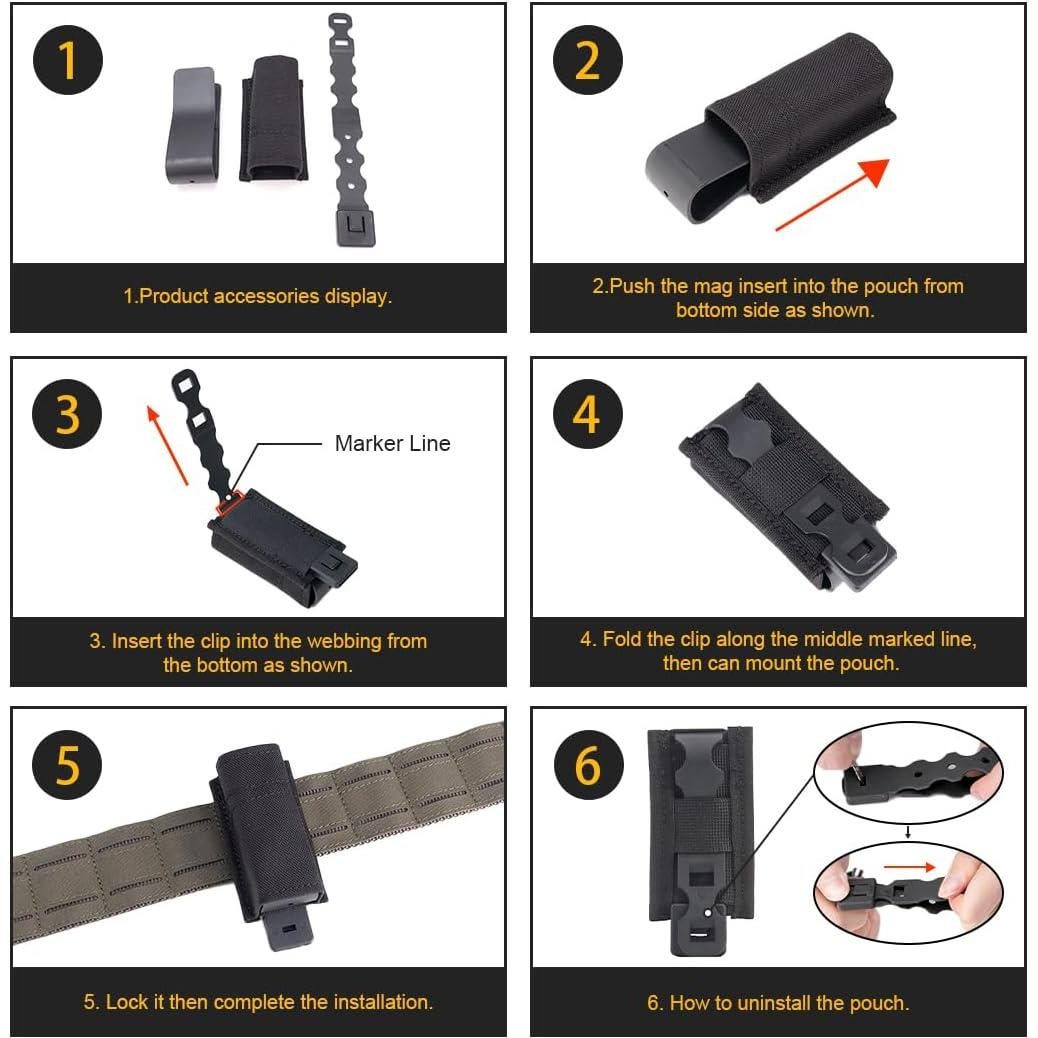 1

1.Product accessories display.

2

2.Push the mag insert into the pouch from bottom side as shown.

3

Marker Line

3. Insert the clip into the webbing from the bottom as shown.

4

4. Fold the clip along the middle marked line, then can mount the pouch.

5

5. Lock it then complete the installation.

6

6. How to uninstall the pouch.