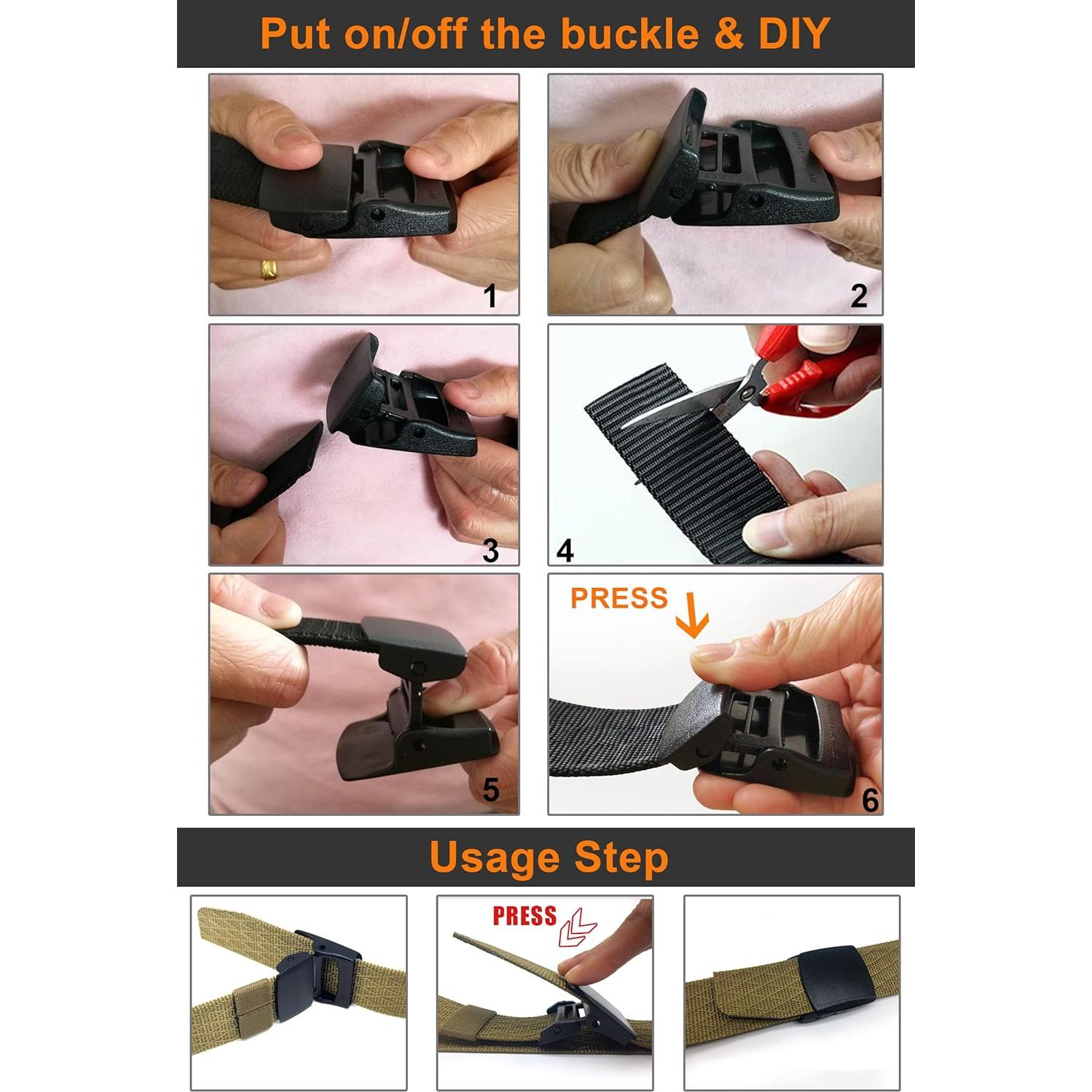 Put on/off the buckle & DIY

1

2

3

4

5

PRESS

6

Usage Step

PRESS