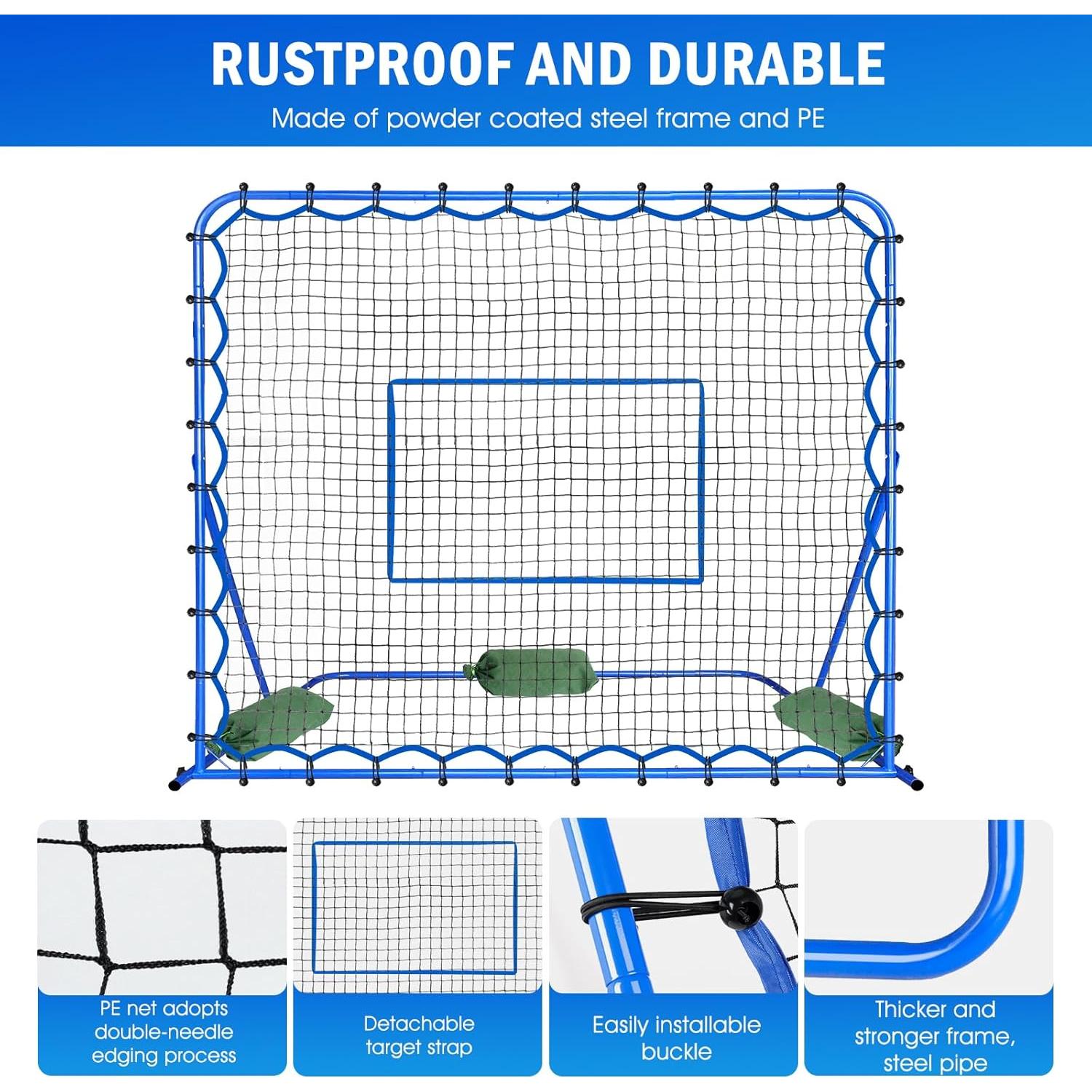 RUSTPROOF AND DURABLE
Made of powder coated steel frame and PE

PE net adopts double-needle edging process

Detachable target strap

Easily installable buckle

Thicker and stronger frame, steel pipe