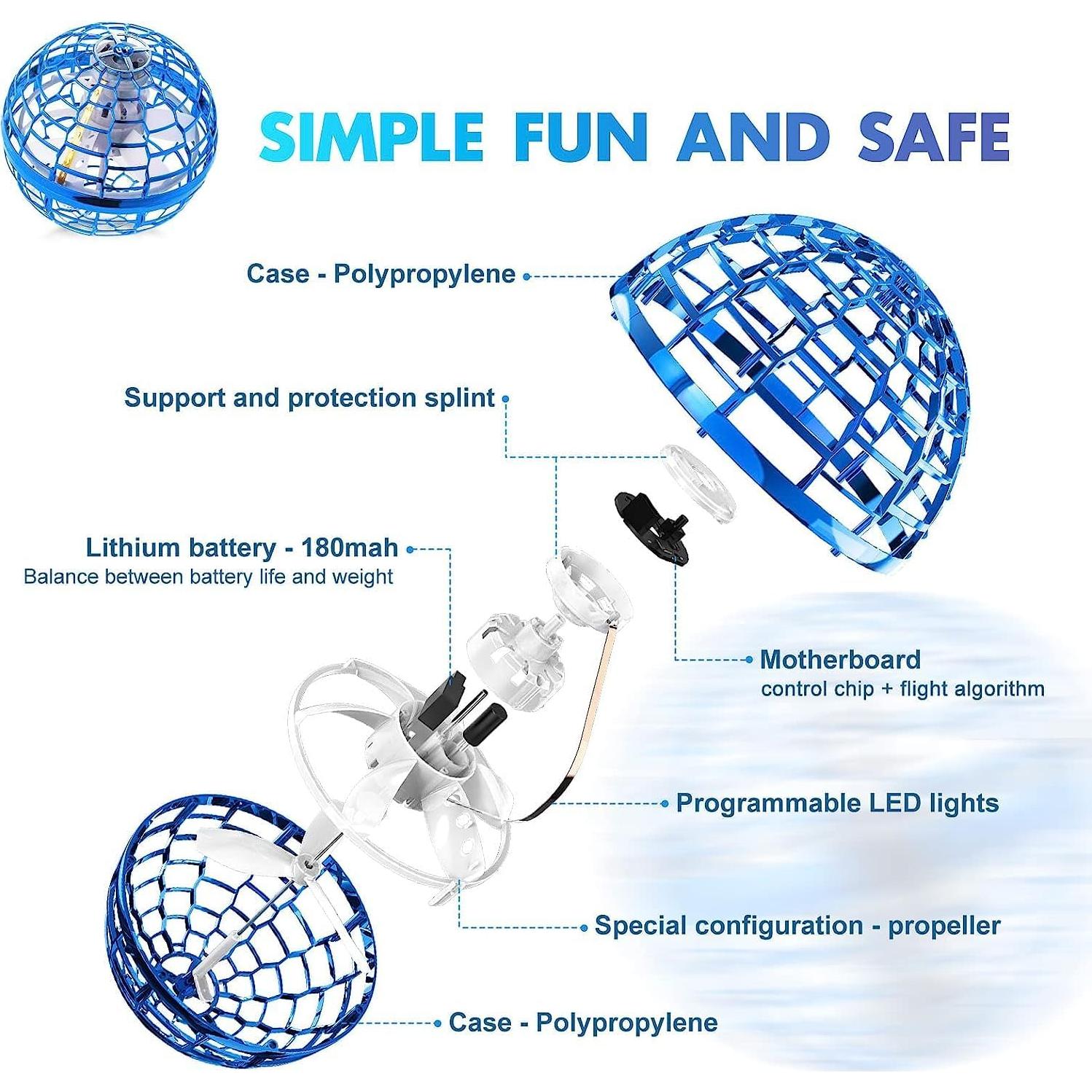 SIMPLE FUN AND SAFE

Case - Polypropylene

Support and protection splint

Lithium battery - 180mah
Balance between battery life and weight

Motherboard
control chip + flight algorithm

Programmable LED lights

Special configuration - propeller

Case - Polypropylene