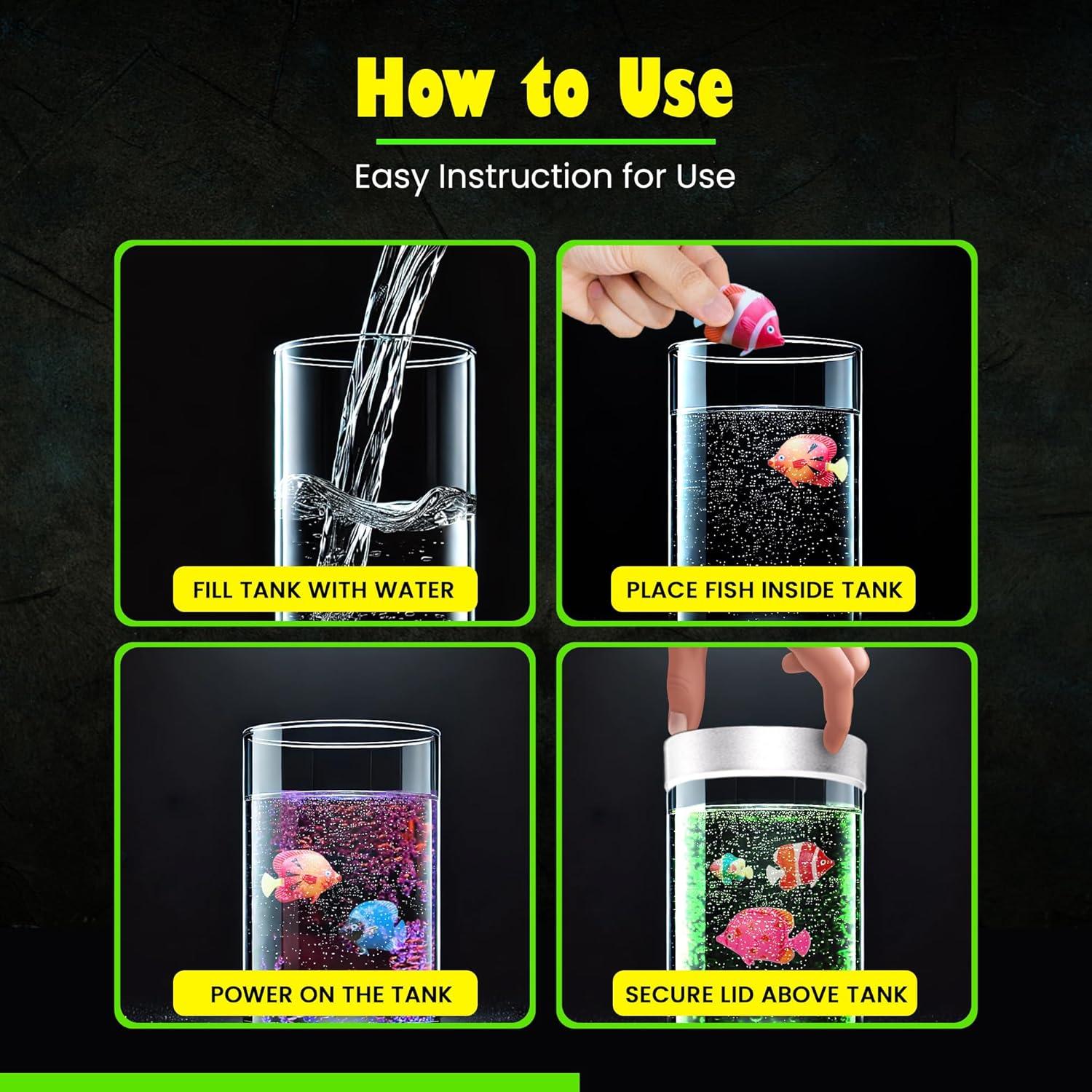 How to Use

Easy Instruction for Use

FILL TANK WITH WATER

PLACE FISH INSIDE TANK

POWER ON THE TANK

SECURE LID ABOVE TANK