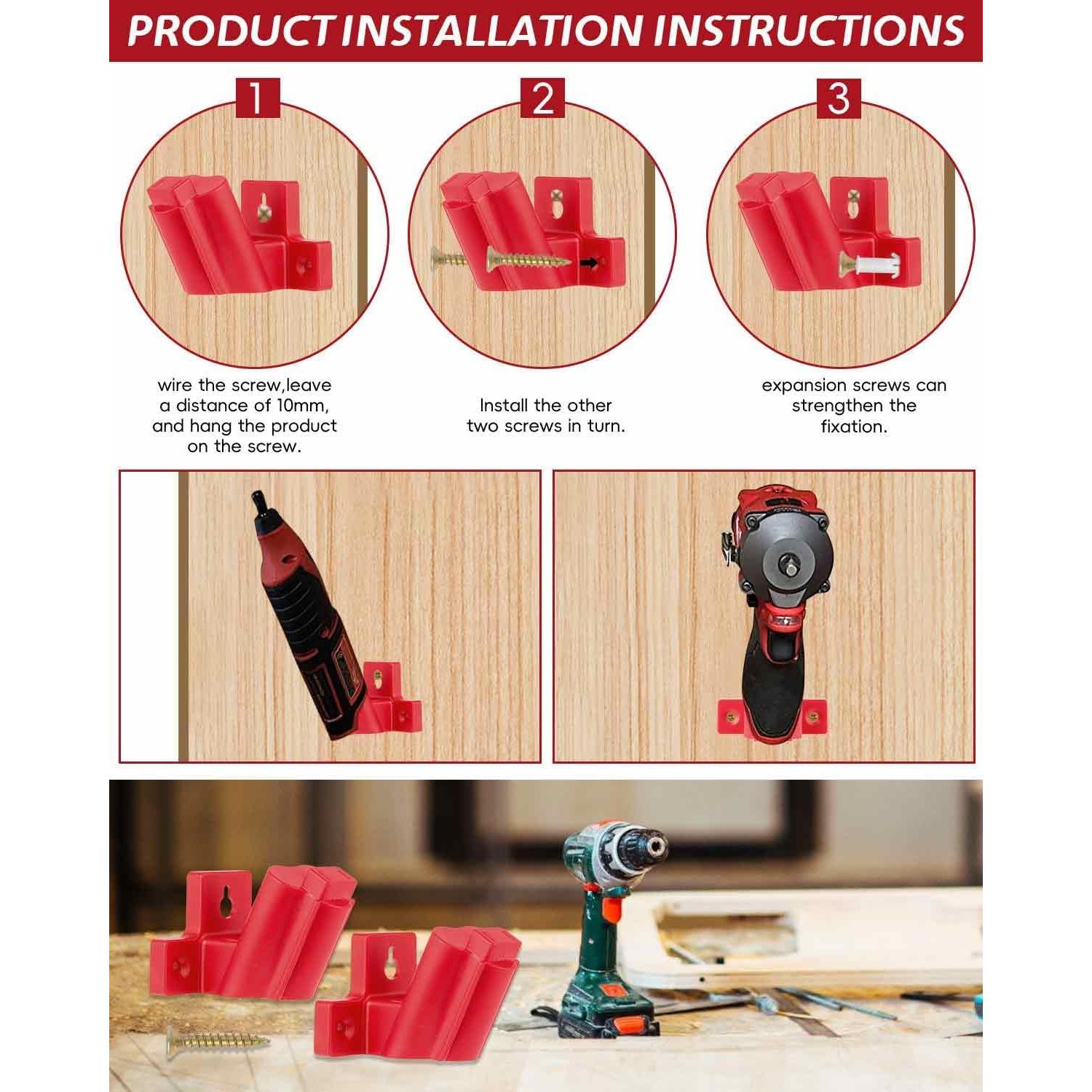 PRODUCT INSTALLATION INSTRUCTIONS

1

wire the screw,leave a distance of 10mm, and hang the product on the screw.

2

Install the other two screws in turn.

3

expansion screws can strengthen the fixation.