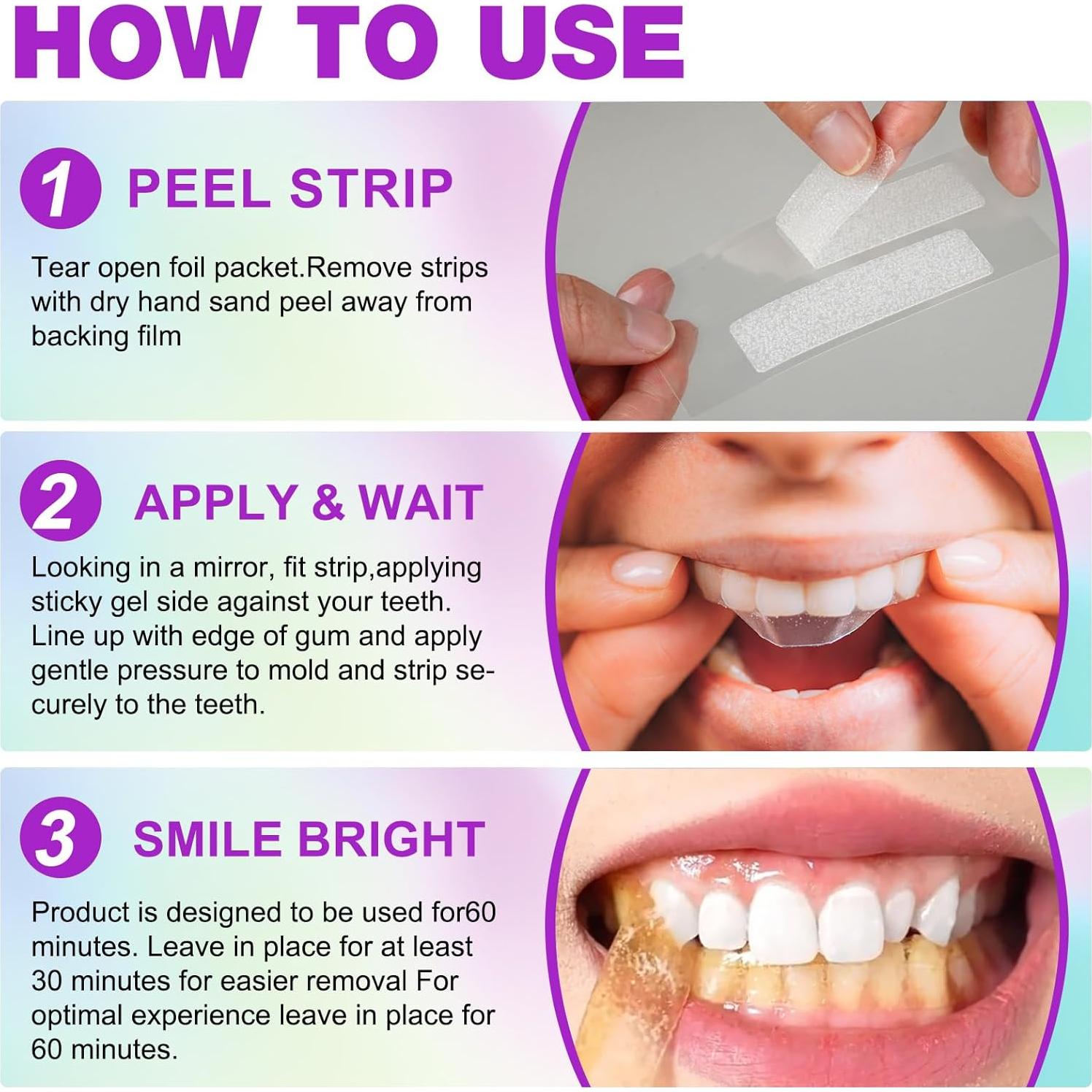 HOW TO USE

1 PEEL STRIP

Tear open foil packet.Remove strips with dry hand sand peel away from backing film

2 APPLY & WAIT

Looking in a mirror, fit strip,applying sticky gel side against your teeth. Line up with edge of gum and apply gentle pressure to mold and strip securely to the teeth.

3 SMILE BRIGHT

Product is designed to be used for60 minutes. Leave in place for at least 30 minutes for easier removal For optimal experience leave in place for 60 minutes.