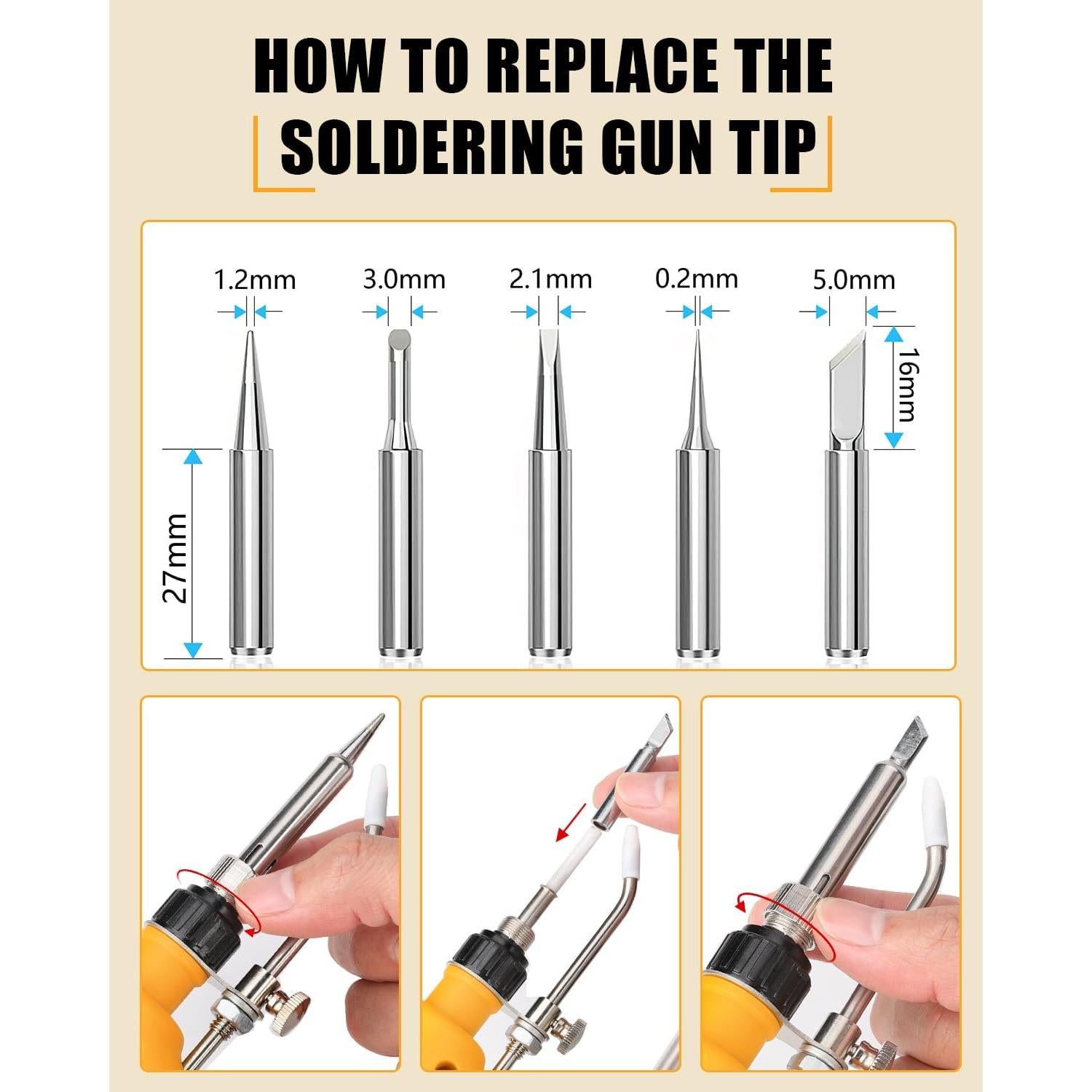 HOW TO REPLACE THE SOLDERING GUN TIP

1.2mm
3.0mm
2.1mm
0.2mm
5.0mm
16mm
27mm