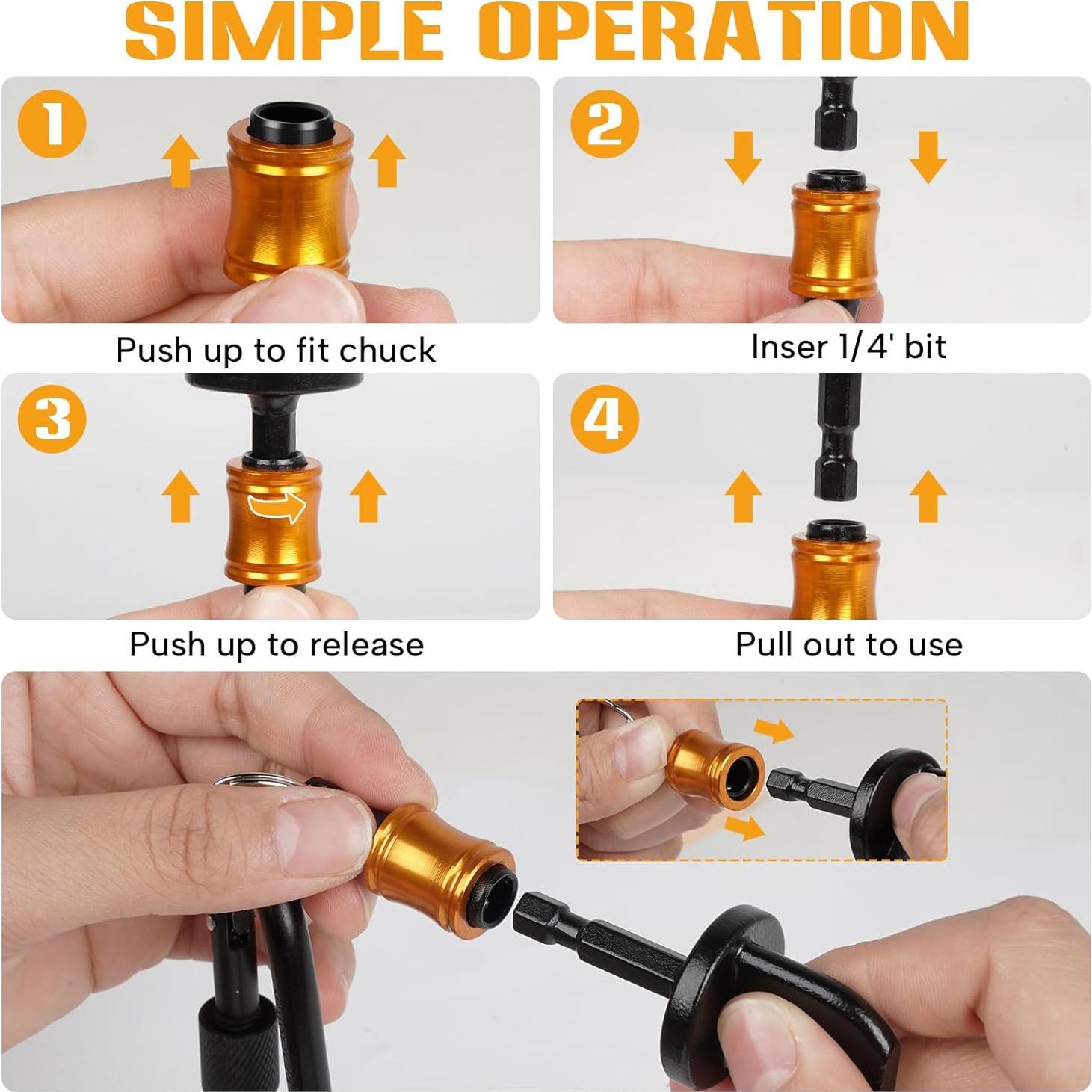 SIMPLE OPERATION

1

Push up to fit chuck

2

Inser 1/4' bit

3

Push up to release

4

Pull out to use