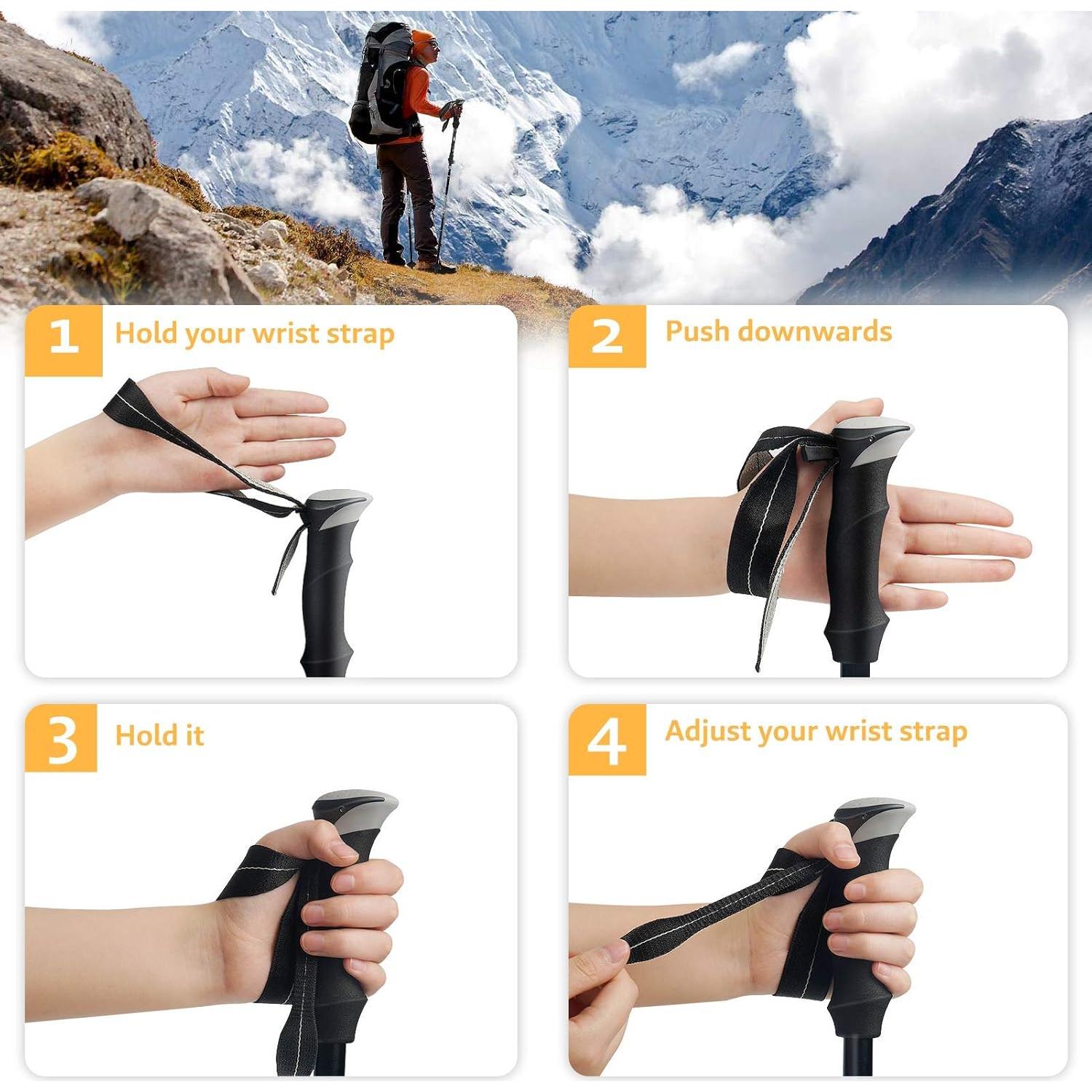 1 Hold your wrist strap

2 Push downwards

3 Hold it

4 Adjust your wrist strap