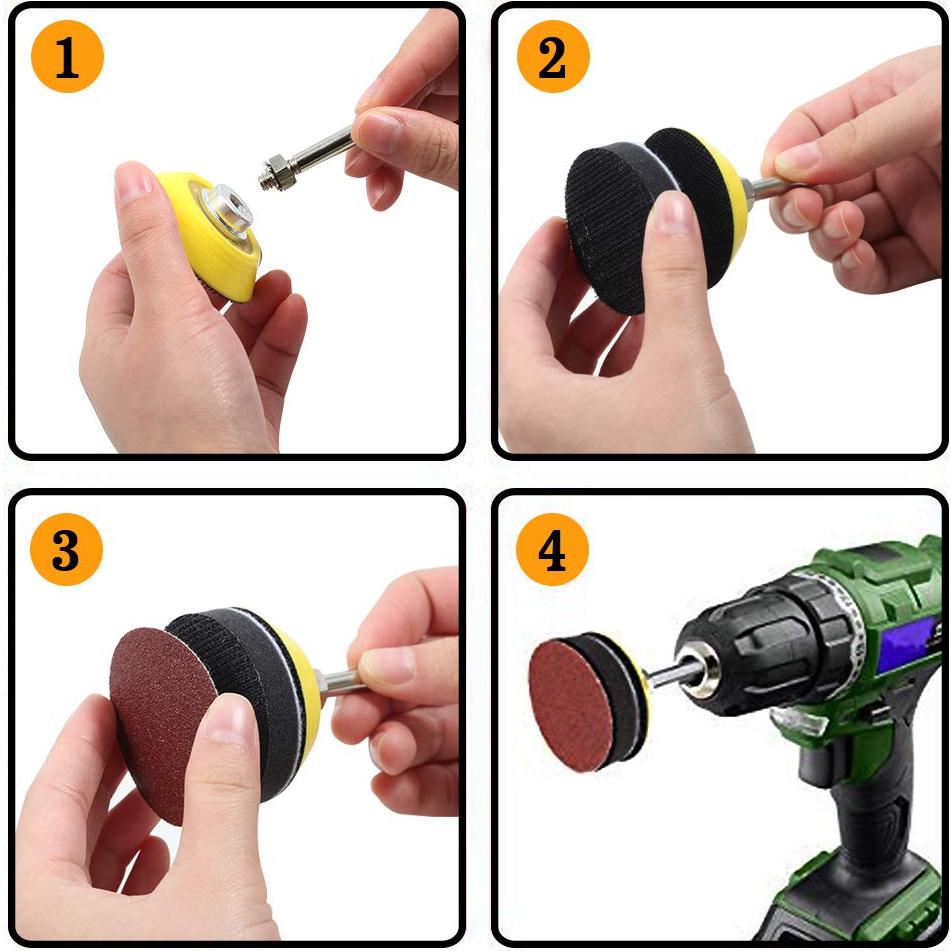 1

2

3

4