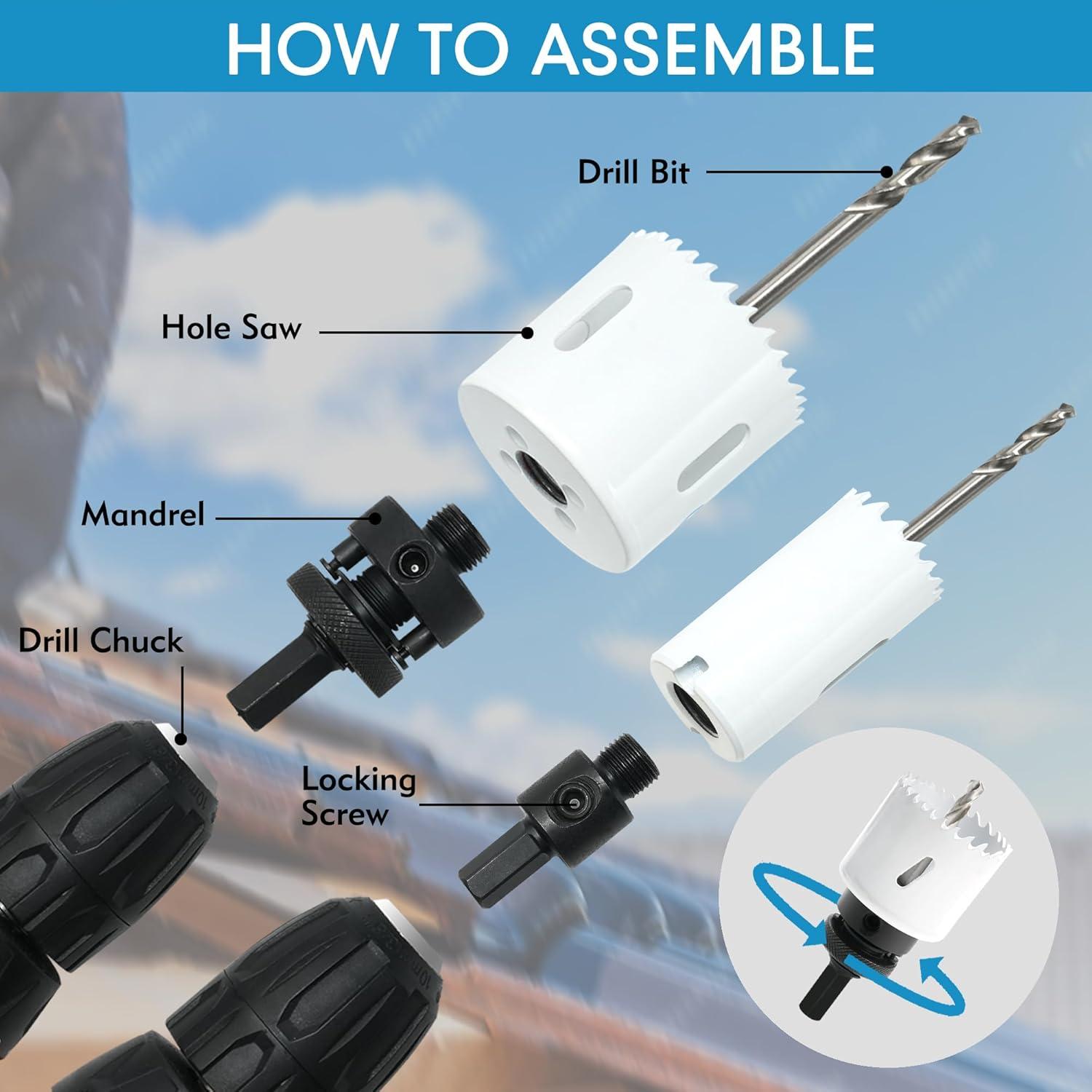 HOW TO ASSEMBLE

Drill Bit

Hole Saw

Mandrel

Drill Chuck

Locking Screw