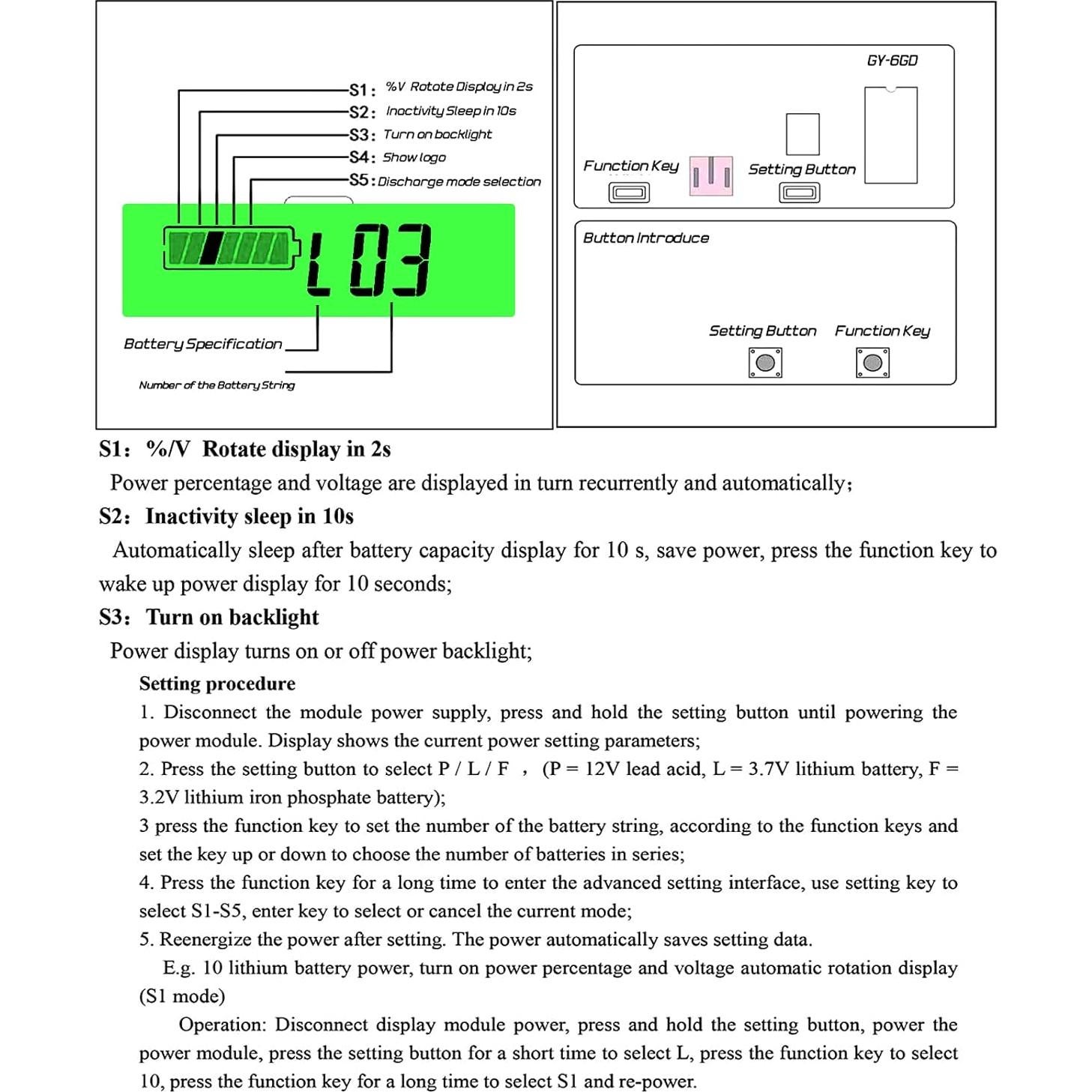 S1: %V Rotate Display in 2s
S2: Inactivity Sleep in 10s
S3: Turn on backlight
S4: Show logo
S5: Discharge mode selection

L03

Battery Specification
Number of the Battery String

GY-6GD
Function Key
Setting Button

Button Introduce
Setting Button
Function Key

S1: %/V Rotate display in 2s
Power percentage and voltage are displayed in turn recurrently and automatically;
S2: Inactivity sleep in 10s
Automatically sleep after battery capacity display for 10 s, save power, press the function key to wake up power display for 10 seconds;
S3: Turn on backlight
Power display turns on or off power backlight;
Setting procedure
1. Disconnect the module power supply, press and hold the setting button until powering the power module. Display shows the current power setting parameters;
2. Press the setting button to select P / L / F , (P = 12V lead acid, L = 3.7V lithium battery, F = 3.2V lithium iron phosphate battery);
3 press the function key to set the number of the battery string, according to the function keys and set the key up or down to choose the number of batteries in series;
4. Press the function key for a long time to enter the advanced setting interface, use setting key to select S1-S5, enter key to select or cancel the current mode;
5. Reenergize the power after setting. The power automatically saves setting data.
E.g. 10 lithium battery power, turn on power percentage and voltage automatic rotation display (S1 mode)
Operation: Disconnect display module power, press and hold the setting button, power the power module, press the setting button for a short time to select L, press the function key to select 10, press the function key for a long time to select S1 and re-power.