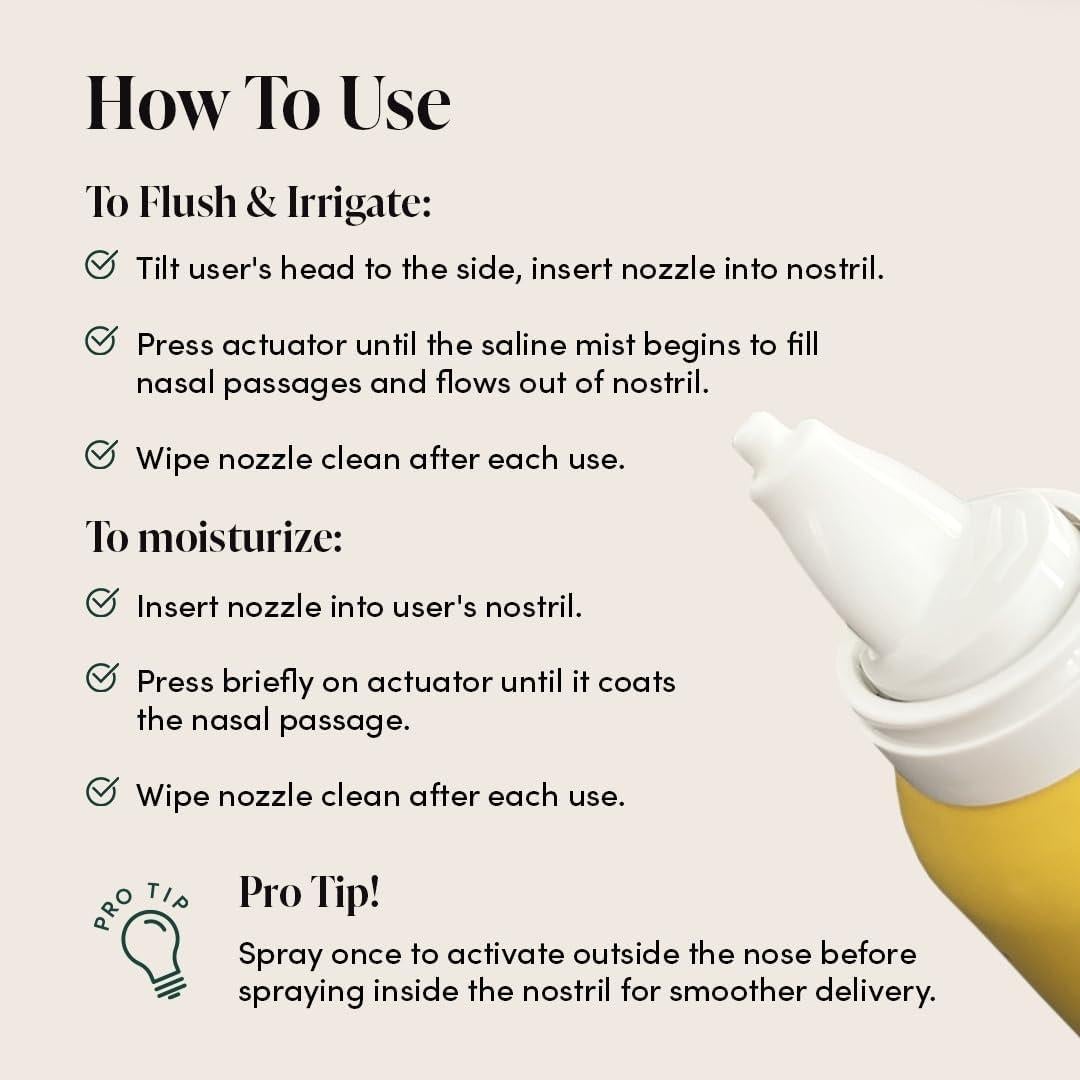 How To Use

To Flush & Irrigate:

Tilt user's head to the side, insert nozzle into nostril.

Press actuator until the saline mist begins to fill nasal passages and flows out of nostril.

Wipe nozzle clean after each use.

To moisturize:

Insert nozzle into user's nostril.

Press briefly on actuator until it coats the nasal passage.

Wipe nozzle clean after each use.

PRO TIP

Pro Tip!

Spray once to activate outside the nose before spraying inside the nostril for smoother delivery.