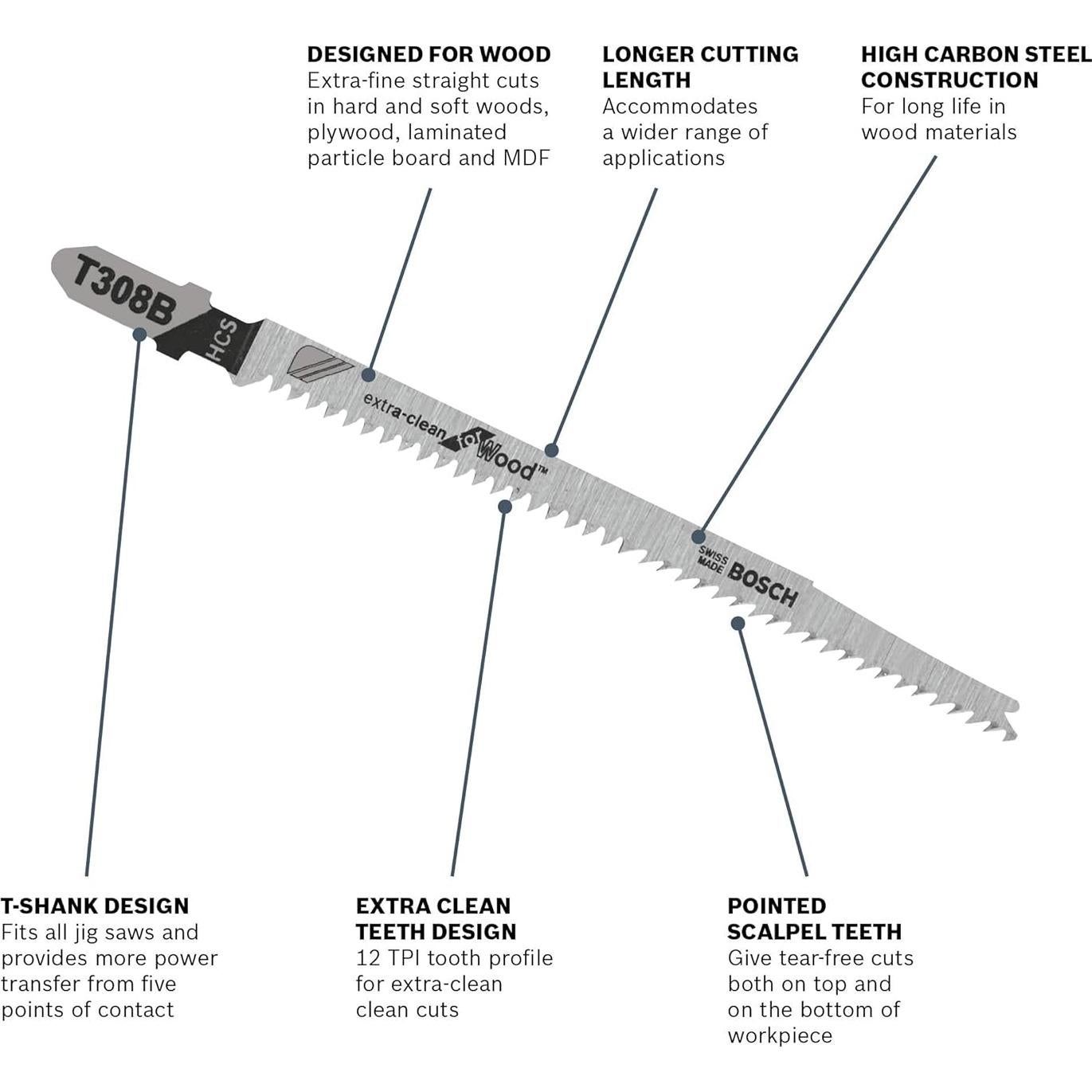 DESIGNED FOR WOOD
Extra-fine straight cuts in hard and soft woods, plywood, laminated particle board and MDF

LONGER CUTTING LENGTH
Accommodates a wider range of applications

HIGH CARBON STEEL CONSTRUCTION
For long life in wood materials

T308B

HCS

extra-clean for Wood™

SWISS MADE BOSCH

T-SHANK DESIGN
Fits all jig saws and provides more power transfer from five points of contact

EXTRA CLEAN TEETH DESIGN
12 TPI tooth profile for extra-clean clean cuts

POINTED SCALPEL TEETH
Give tear-free cuts both on top and on the bottom of workpiece