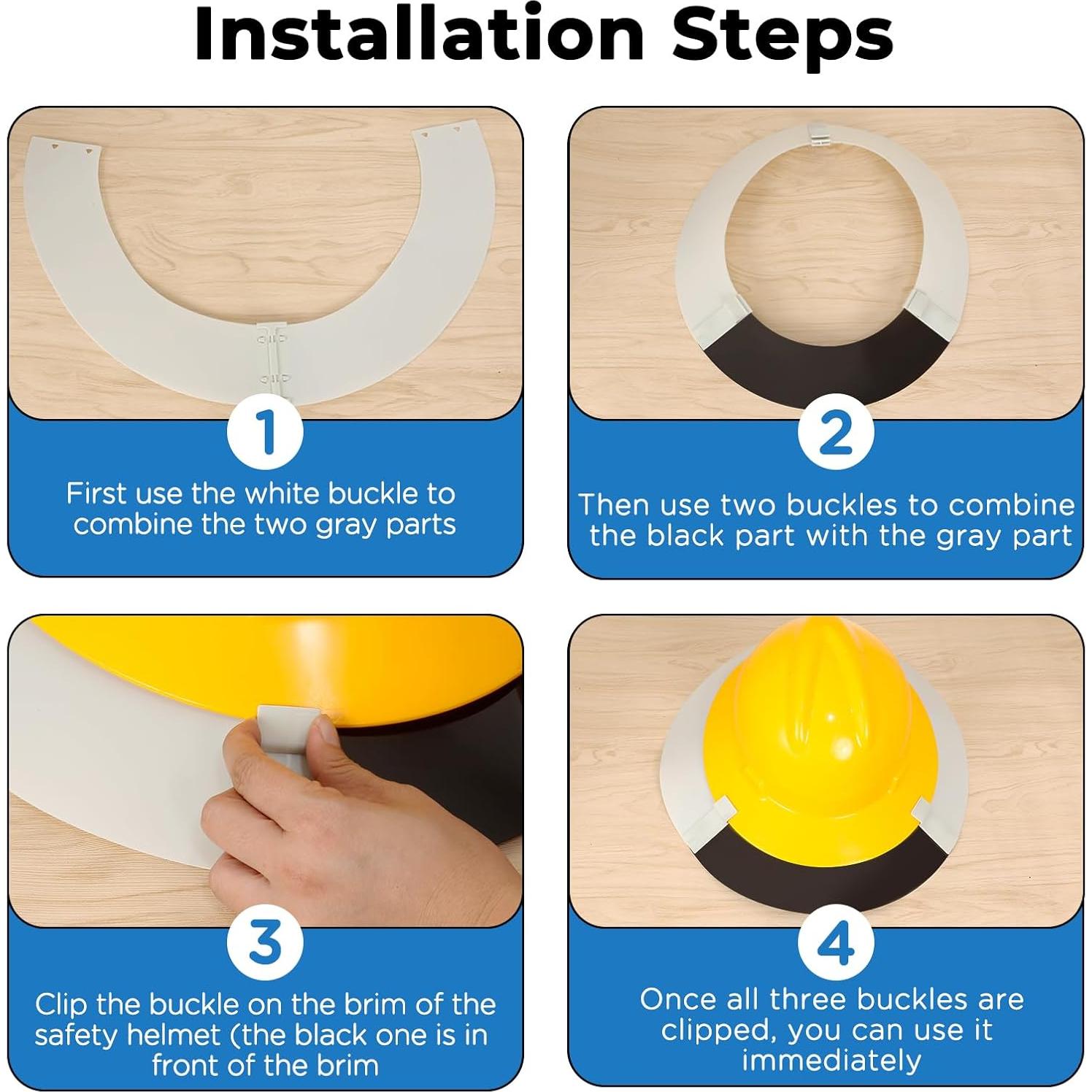 Installation Steps

1

First use the white buckle to combine the two gray parts

2

Then use two buckles to combine the black part with the gray part

3

Clip the buckle on the brim of the safety helmet (the black one is in front of the brim

4

Once all three buckles are clipped, you can use it immediately