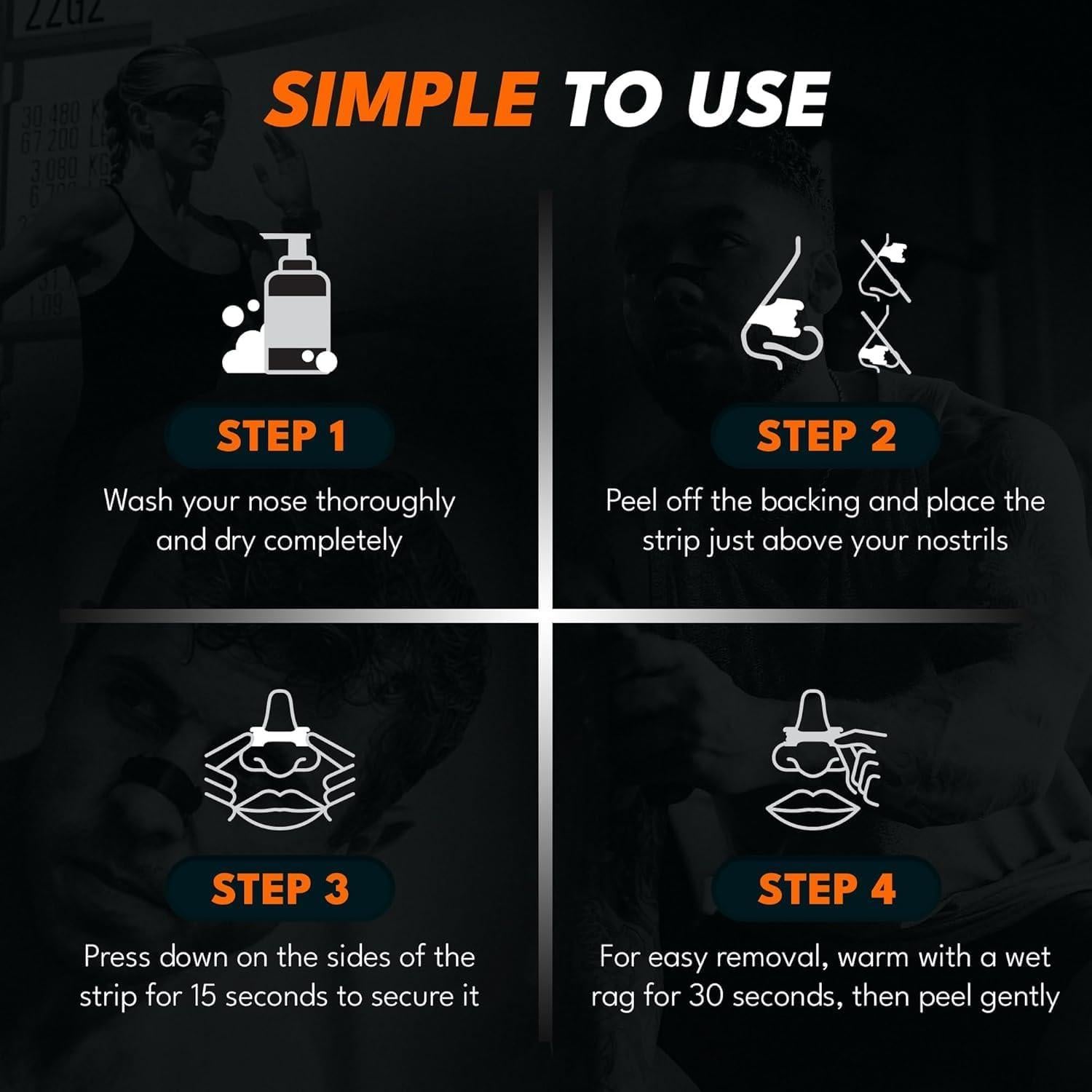 SIMPLE TO USE

STEP 1

Wash your nose thoroughly and dry completely

STEP 2

Peel off the backing and place the strip just above your nostrils

STEP 3

Press down on the sides of the strip for 15 seconds to secure it

STEP 4

For easy removal, warm with a wet rag for 30 seconds, then peel gently