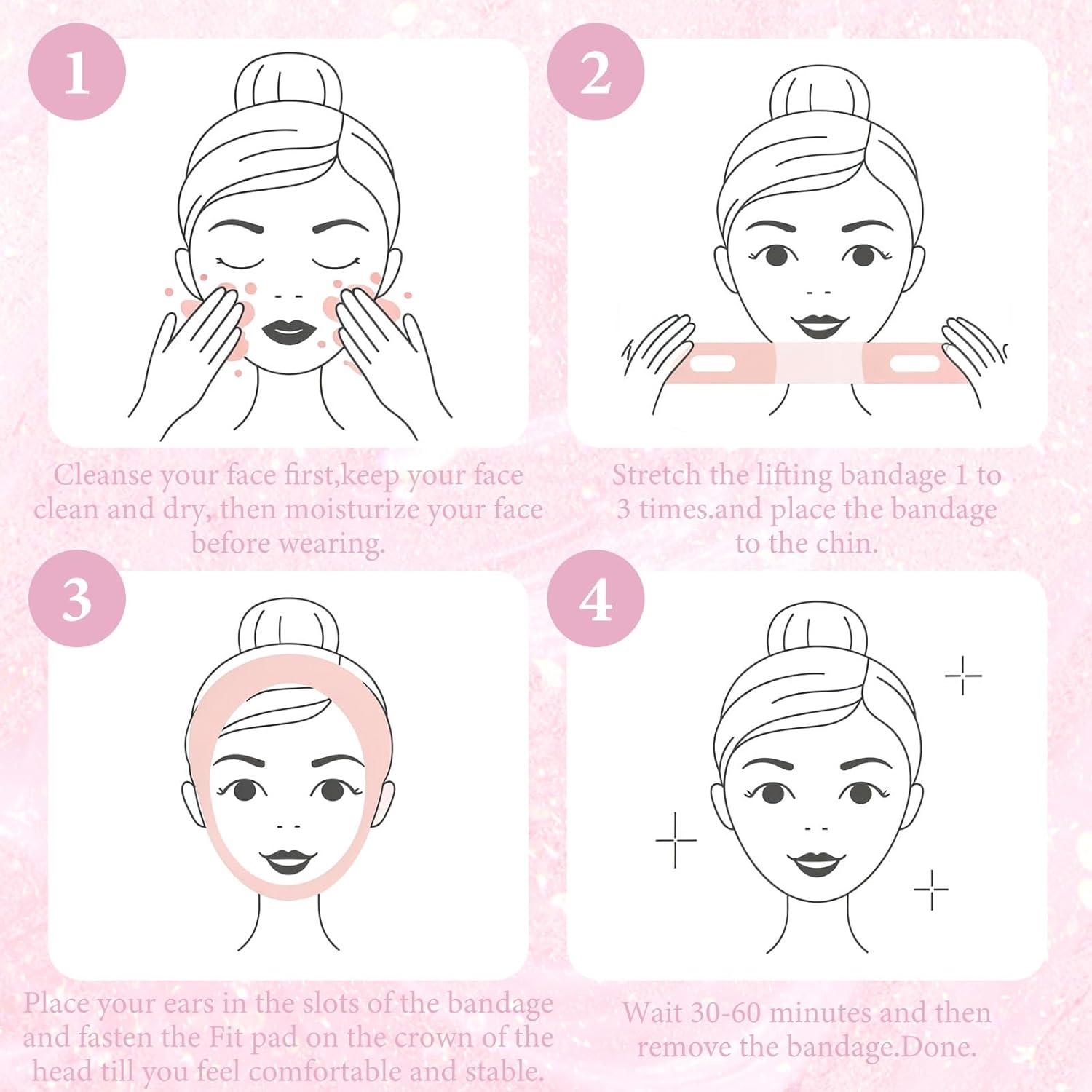 1

Cleanse your face first,keep your face clean and dry, then moisturize your face before wearing.

2

Stretch the lifting bandage 1 to 3 times.and place the bandage to the chin.

3

Place your ears in the slots of the bandage and fasten the Fit pad on the crown of the head till you feel comfortable and stable.

4

Wait 30-60 minutes and then remove the bandage.Done.