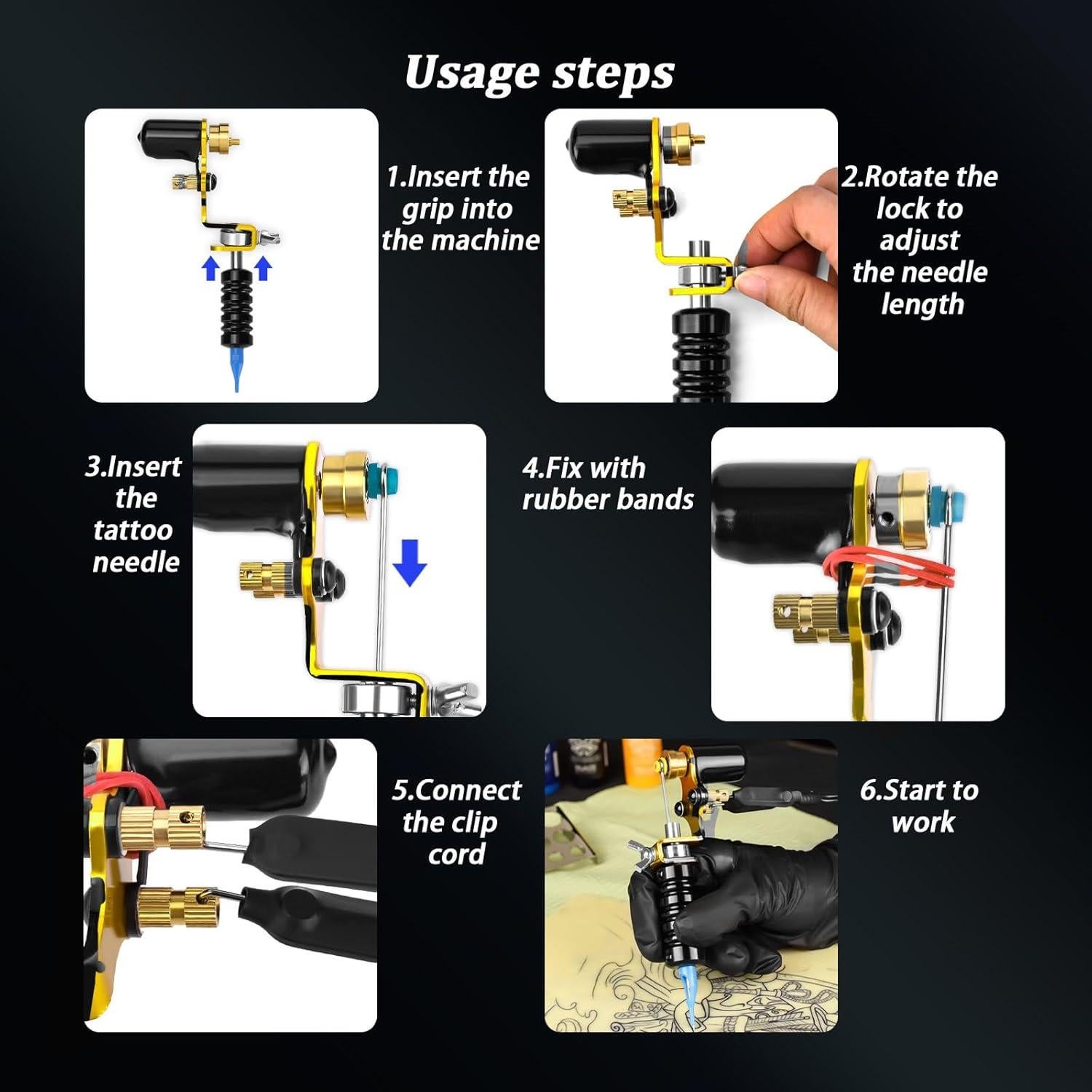 Usage steps

1.Insert the grip into the machine

2.Rotate the lock to adjust the needle length

3.Insert the tattoo needle

4.Fix with rubber bands

5.Connect the clip cord

6.Start to work